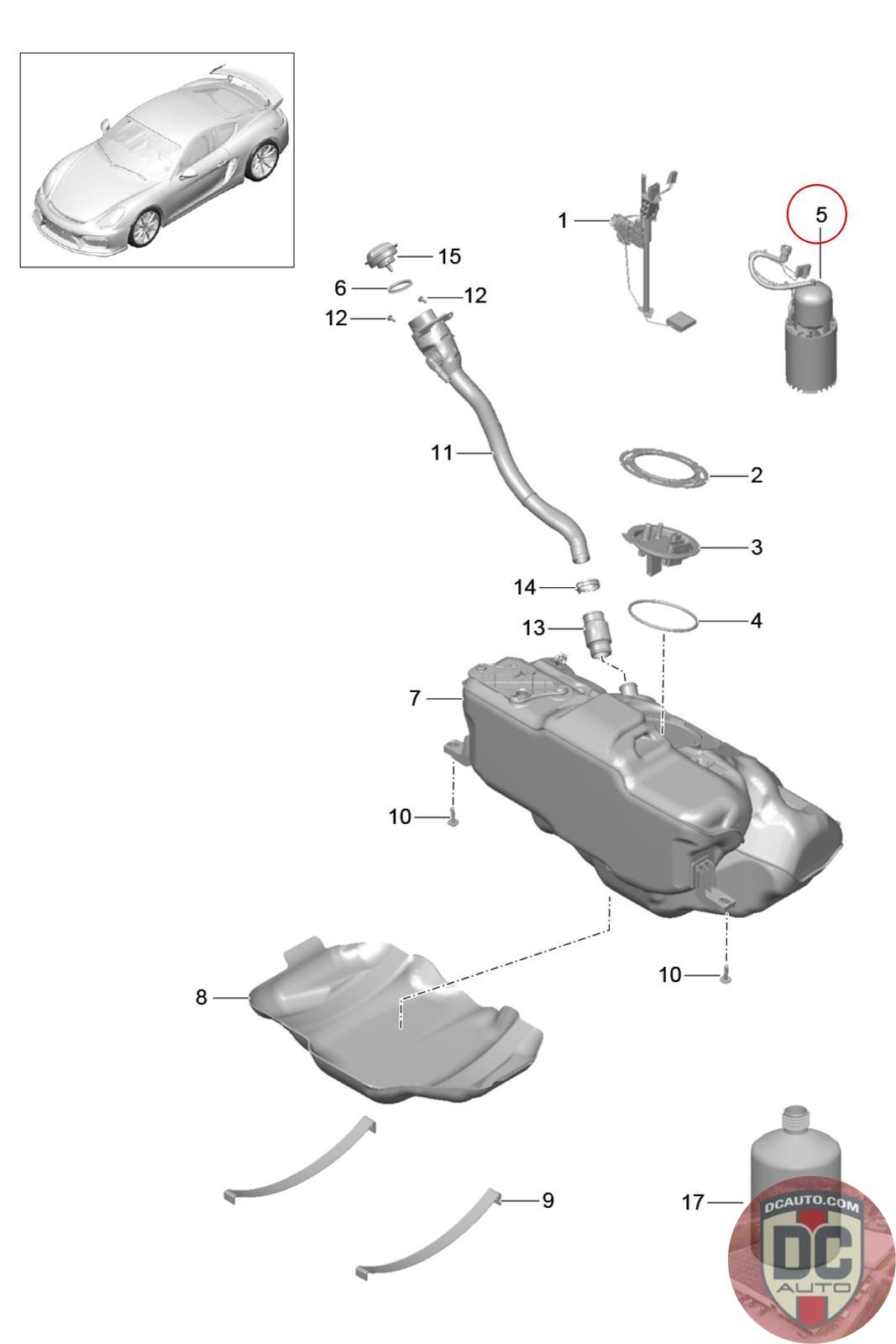 1
5
15
6
12
12
11
2
3
14
4
13
7
10
10
8
9
17
DCAUTO.COM
DC
AUTO