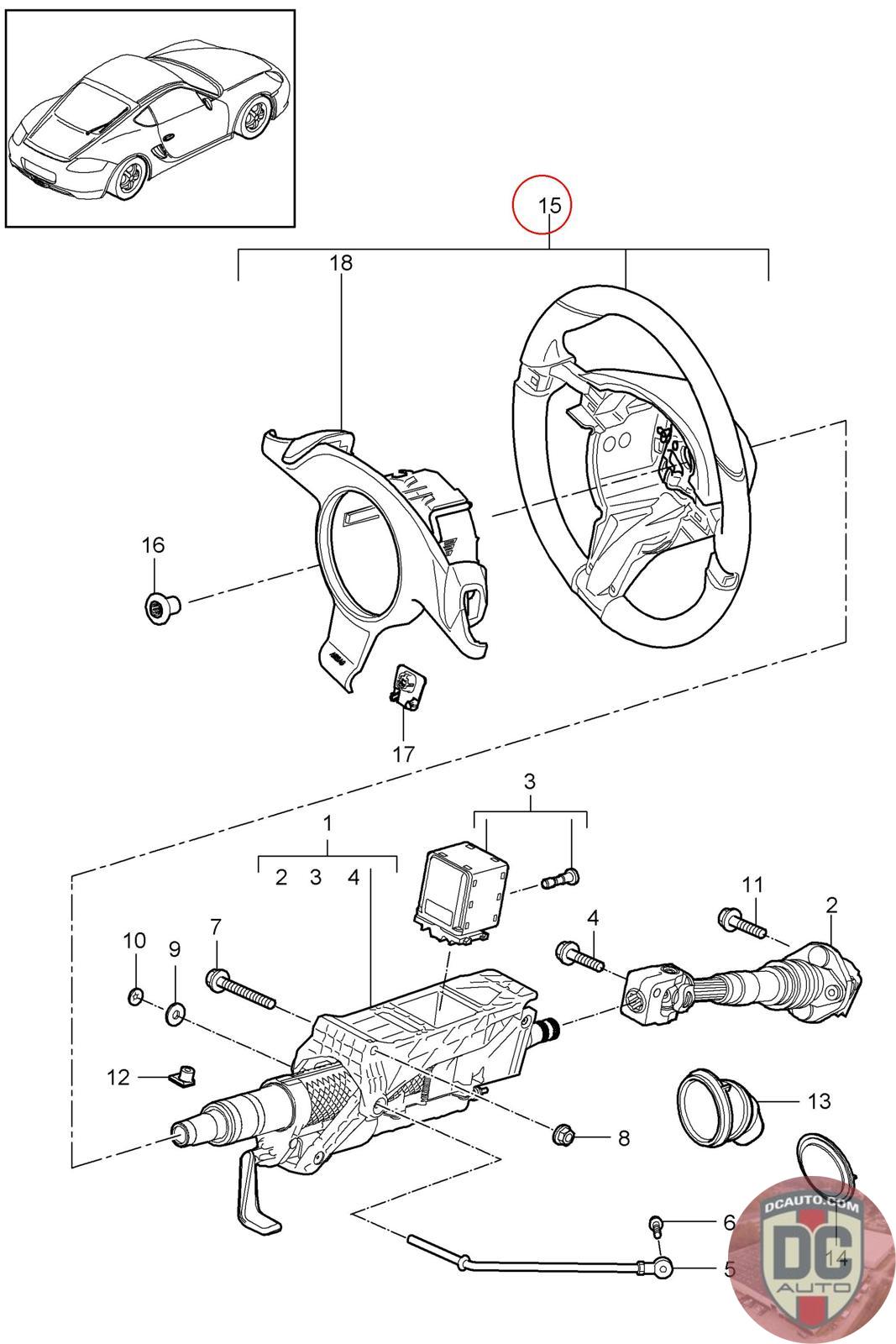 15
18
16
17
3
1
2 3 4
11
2
4
7
10
9
12
13
8
6
5
14
DCAUTO.COM
DC
AUTO