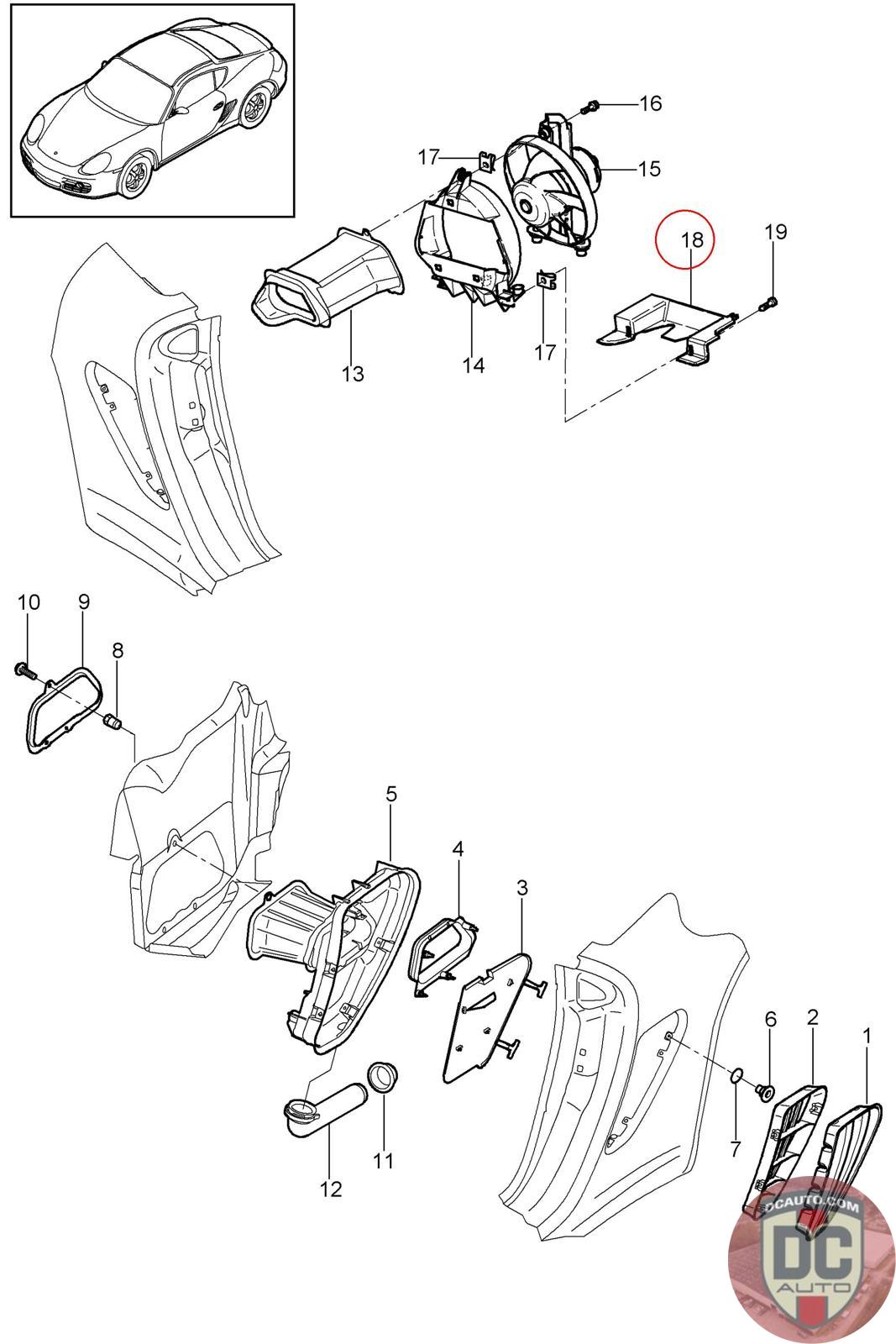 16
17
15
18
19
13
14
17
10
9
8
5
4
3
6
2
1
7
12
11
DCAUTO.COM
DC
AUTO