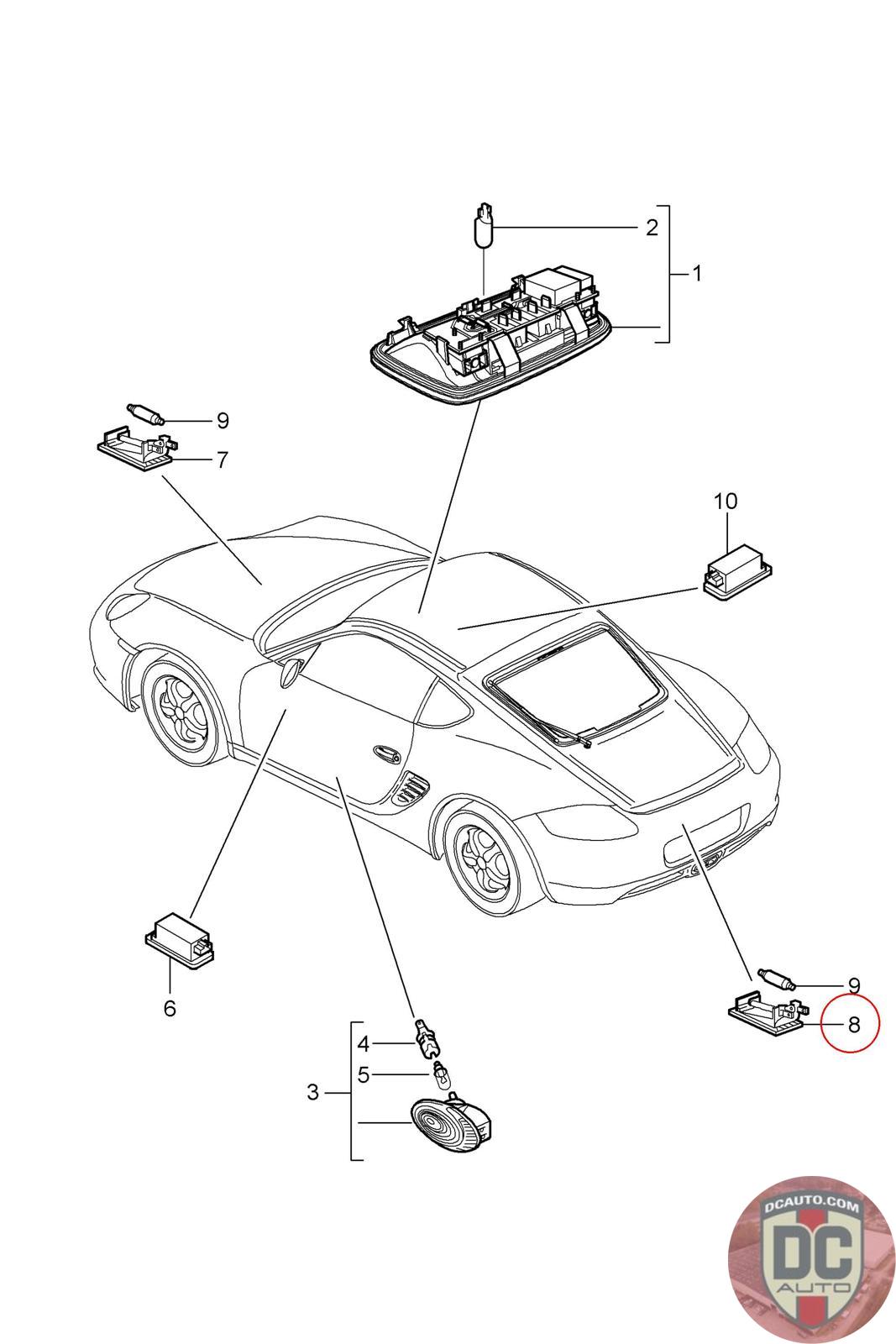 2
1
9
7
10
6
4
5
3
9
8
DCAUTO.COM
DC
AUTO