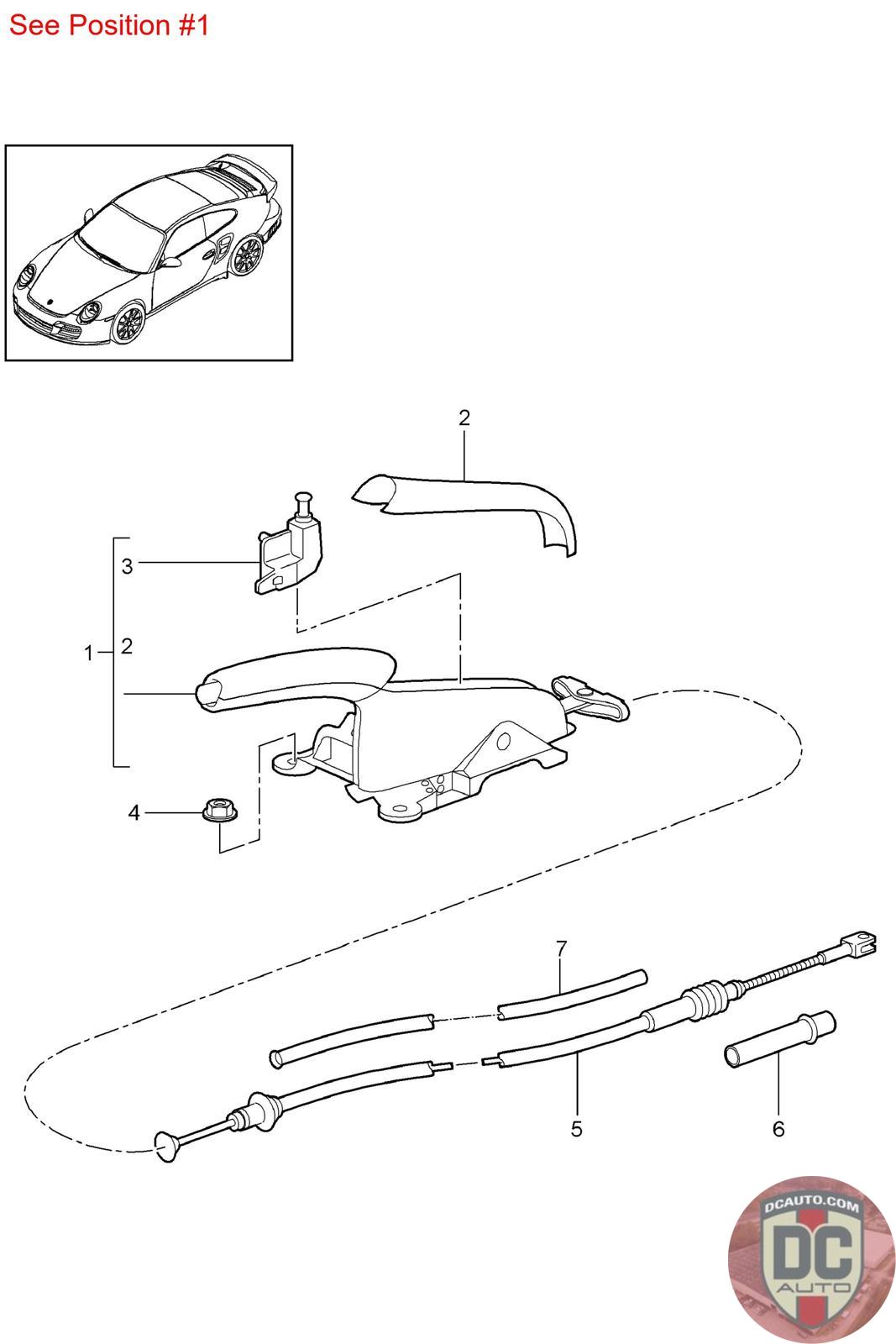 See Position #1

2

3

1 2

4

7

5

6

DCAUTO.COM
DC
AUTO