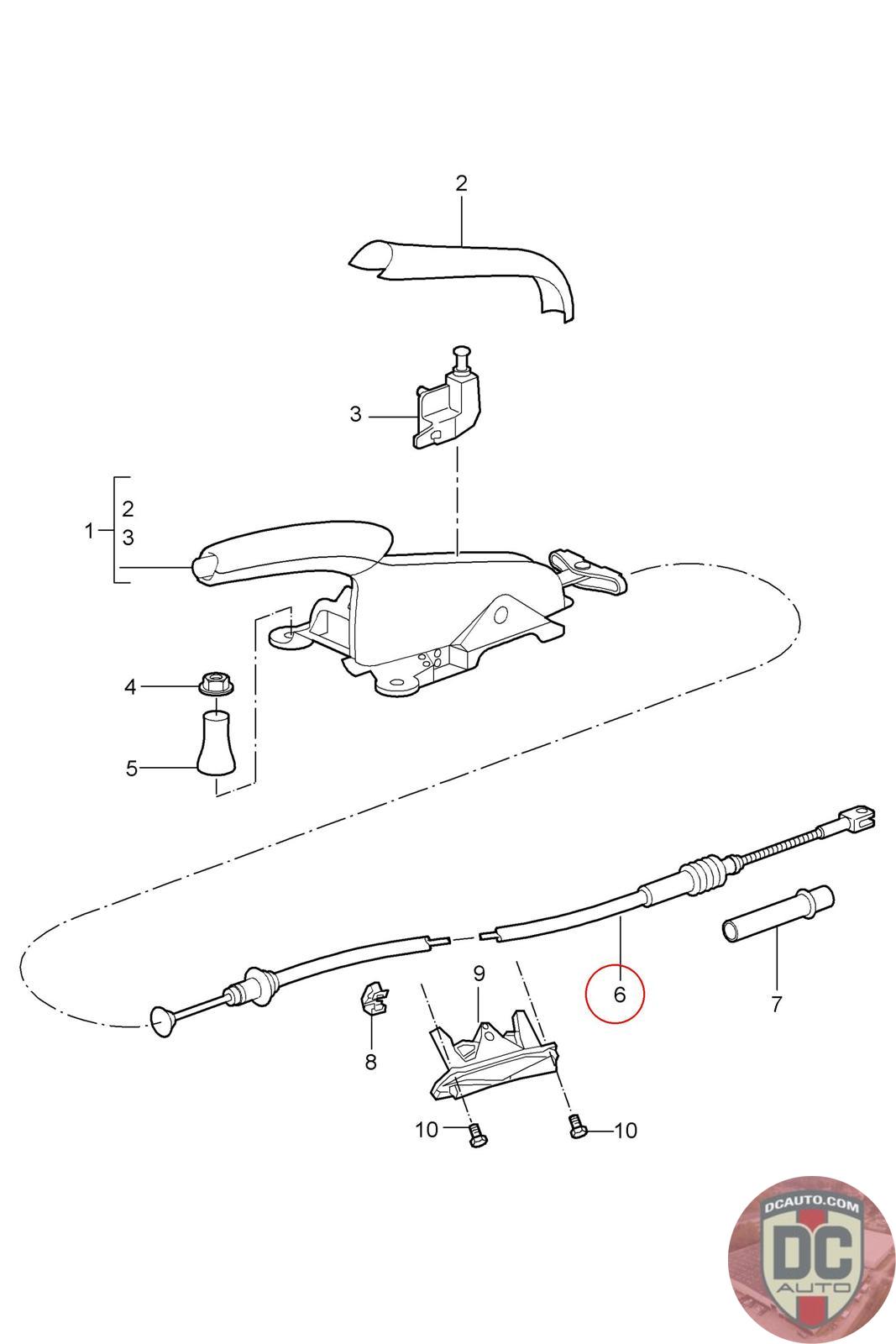 2

3

1 2 3

4

5

6

7

8

9

10

10

DCAUTO.COM
DC
AUTO