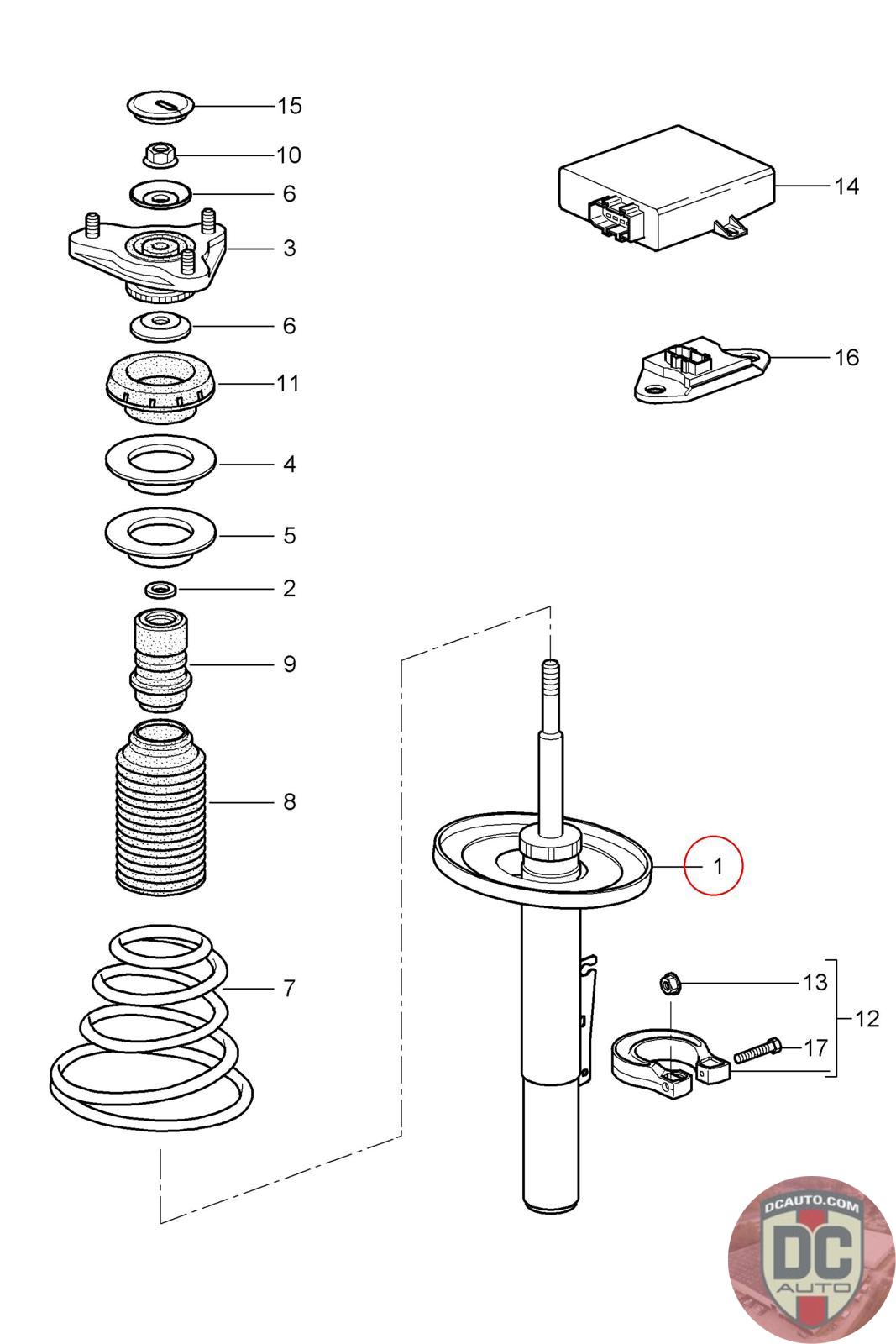 15
10
6
3
6
11
4
5
2
9
8
7
14
16
1
13
12
17
DCAUTO.COM
DC
AUTO