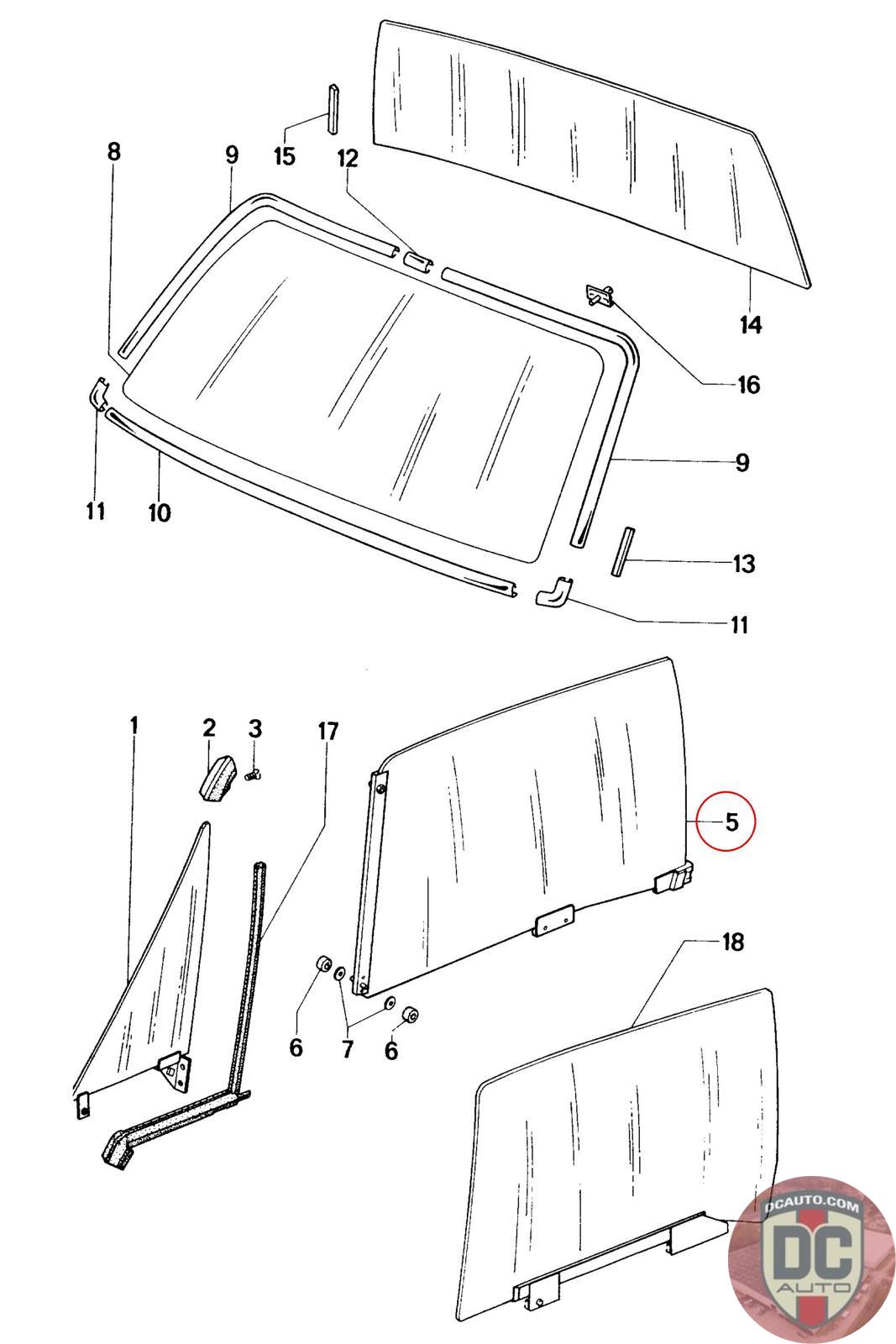 8
9
15
12
14
16
9
11
10
13
11
1
2
3
17
5
18
6
7
6
DCAUTO.COM
DC
AUTO