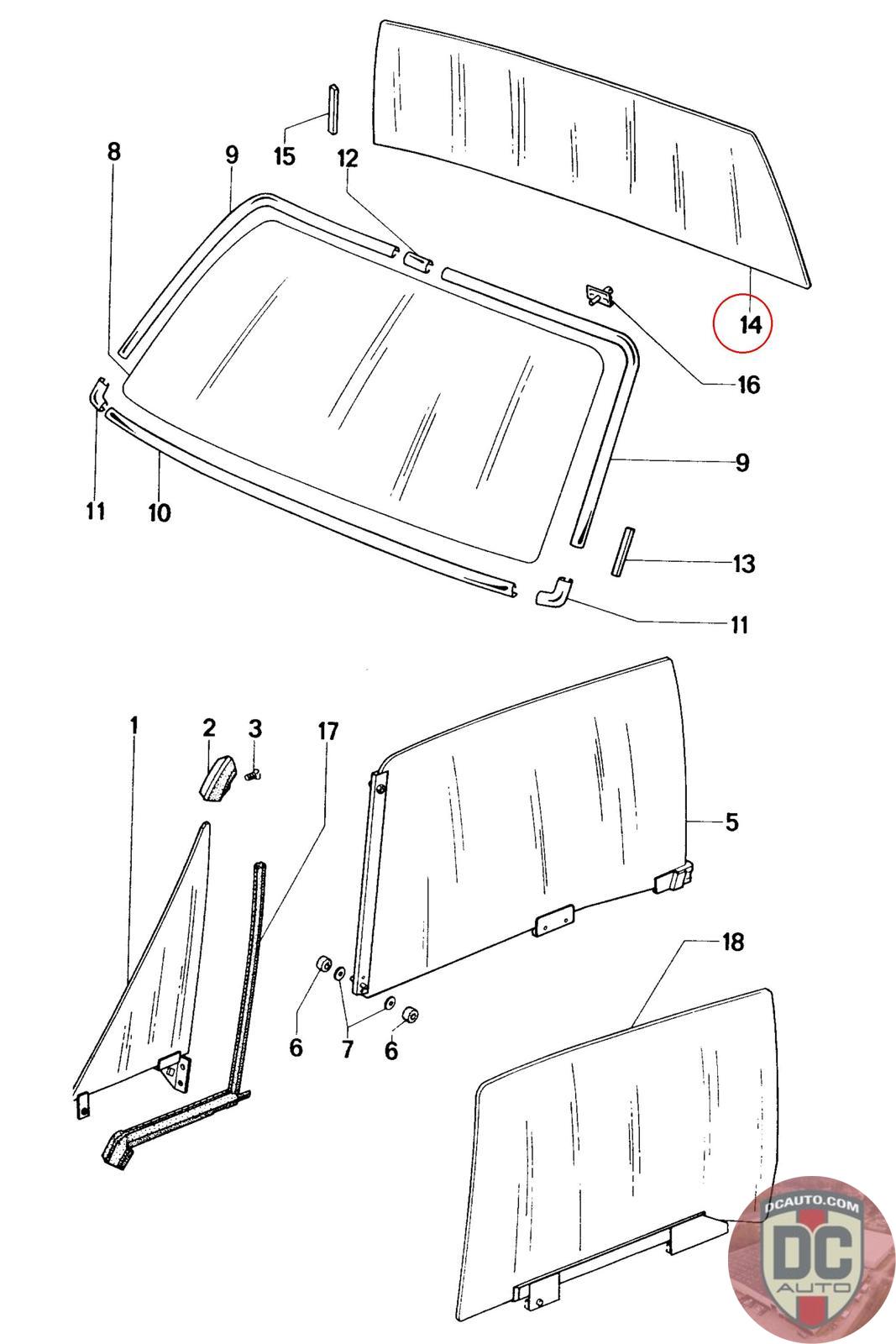 8
9
15
12
14
16
9
11
10
13
11
1
2
3
17
5
18
6
7
6
DCAUTO.COM
DC
AUTO