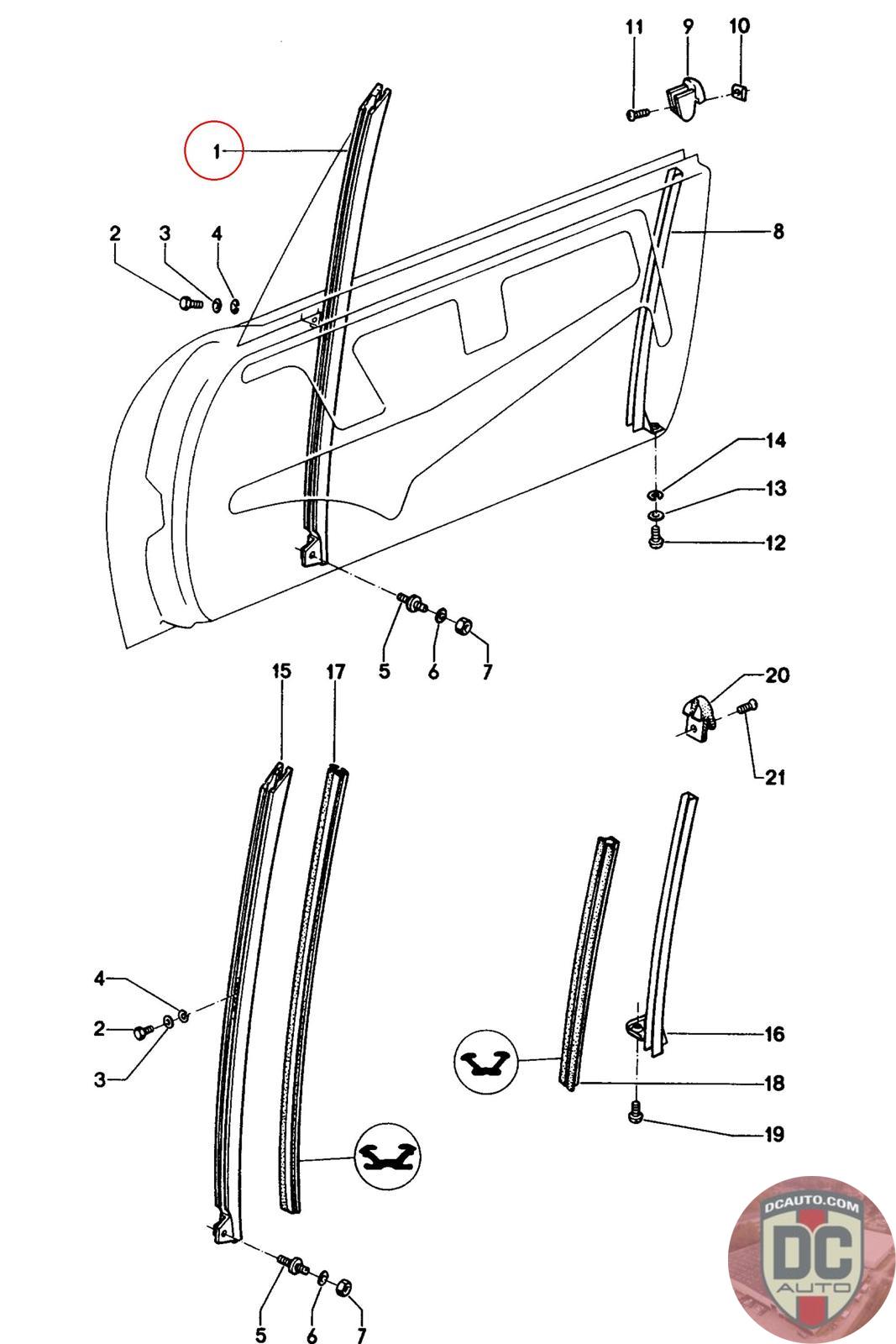 11
9
10
1
8
2
3
4
14
13
12
5
6
7
15
17
20
21
4
2
3
16
18
19
5
6
7
DCAUTO.COM
DC
AUTO