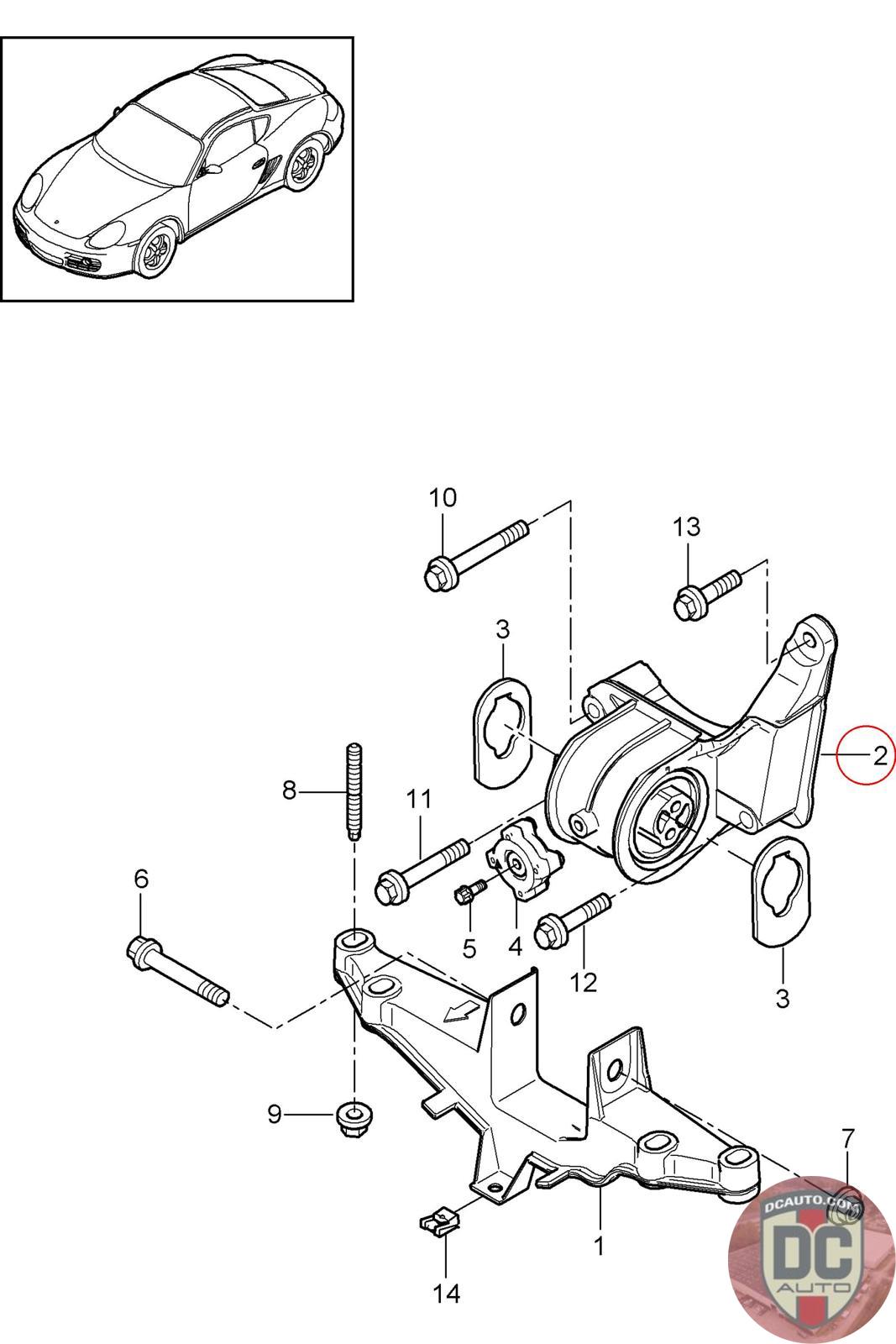 10

13

3

2

8

11

6

5

4

12

3

9

7

1

14

DCAUTO.COM
DC
AUTO