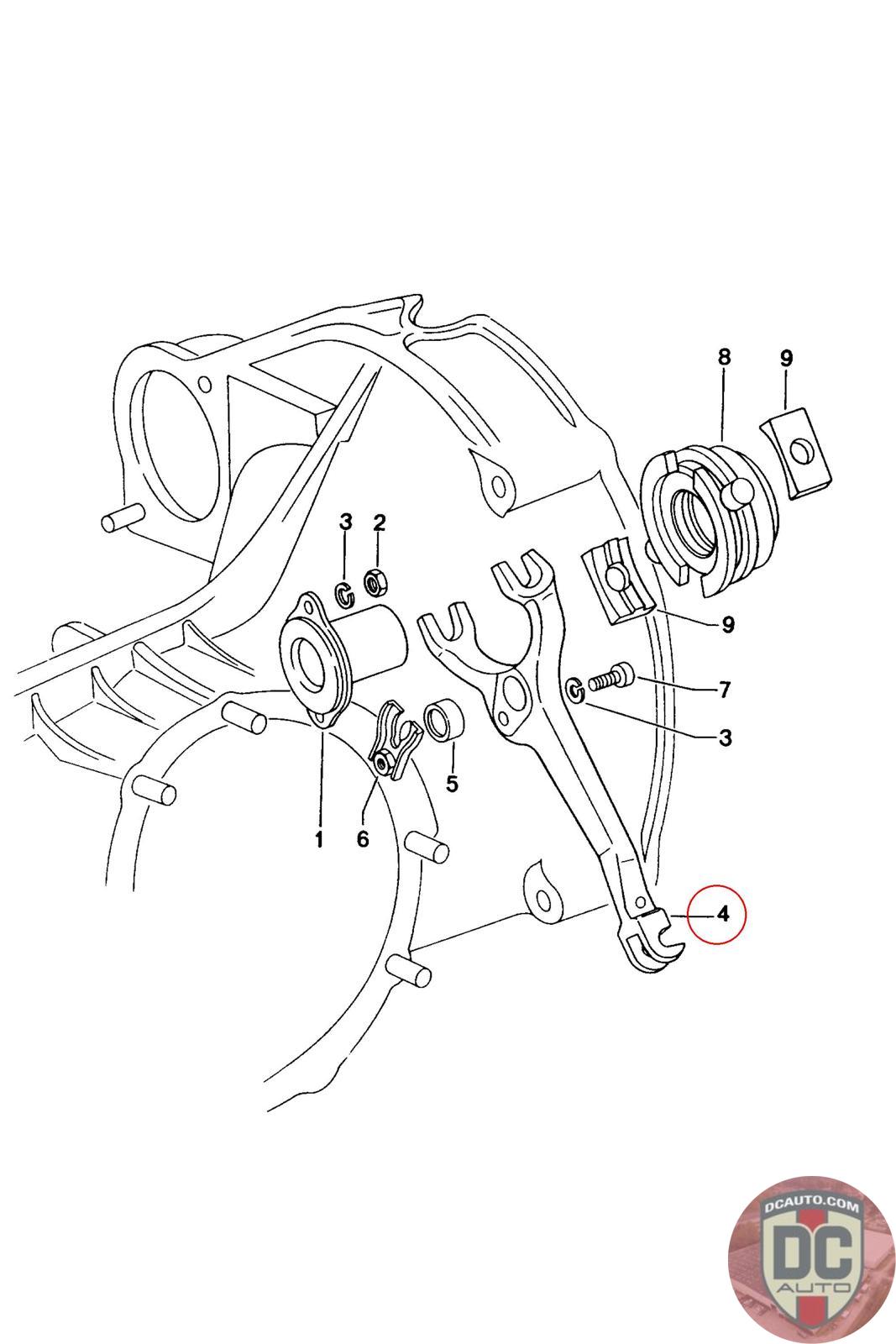 8
9
3
2
9
7
3
5
1
6
4

DCAUTO.COM
DC
AUTO