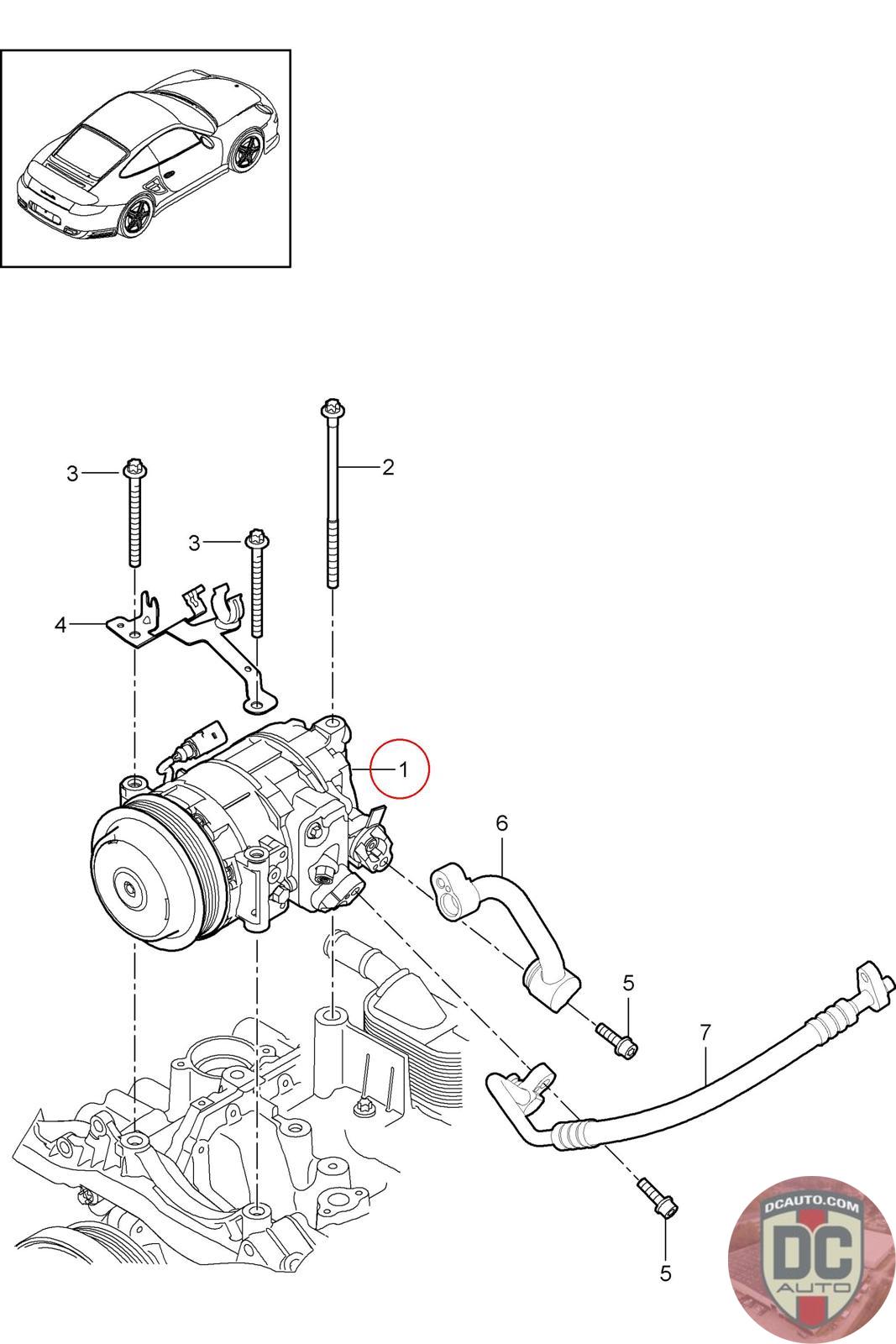 3
2
3
4
1
6
5
7
5
DCAUTO.COM
DC
AUTO