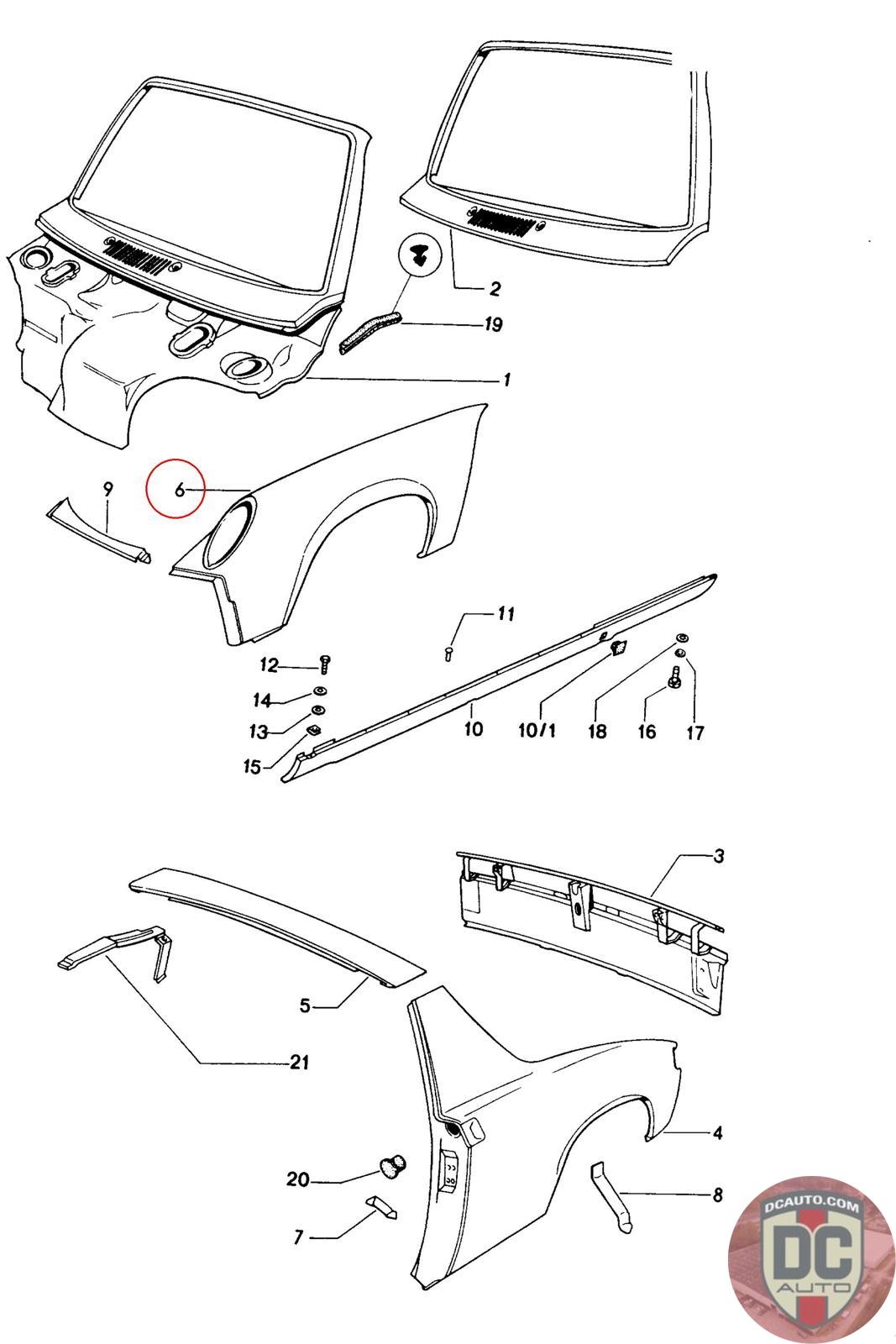 2
19
1
9
6
11
12
14
13
15
10
10/1
18
16
17
3
5
21
4
20
8
7
DCAUTO.COM
DC
AUTO