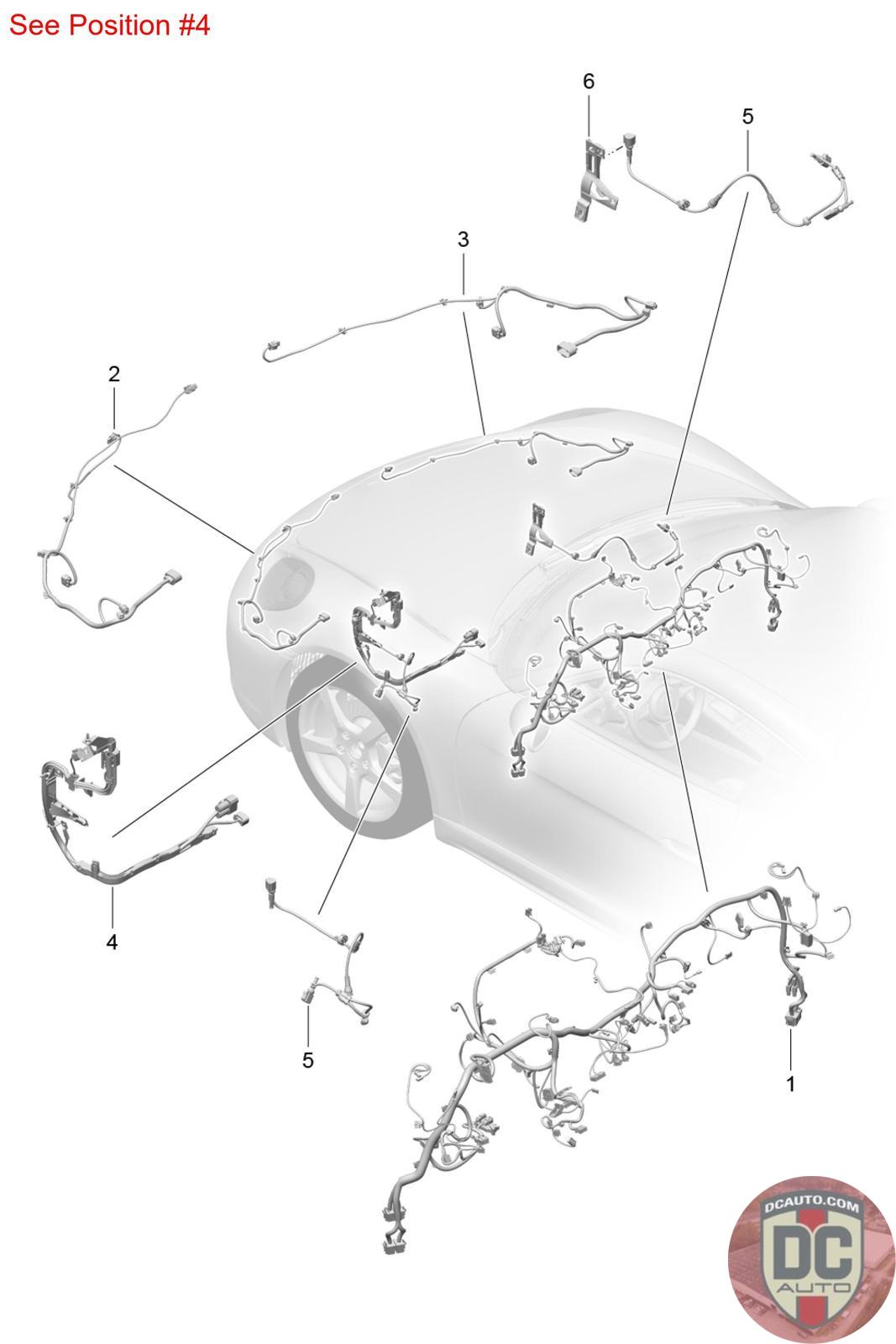 See Position #4

6

5

3

2

4

5

1

DCAUTO.COM
DC
AUTO