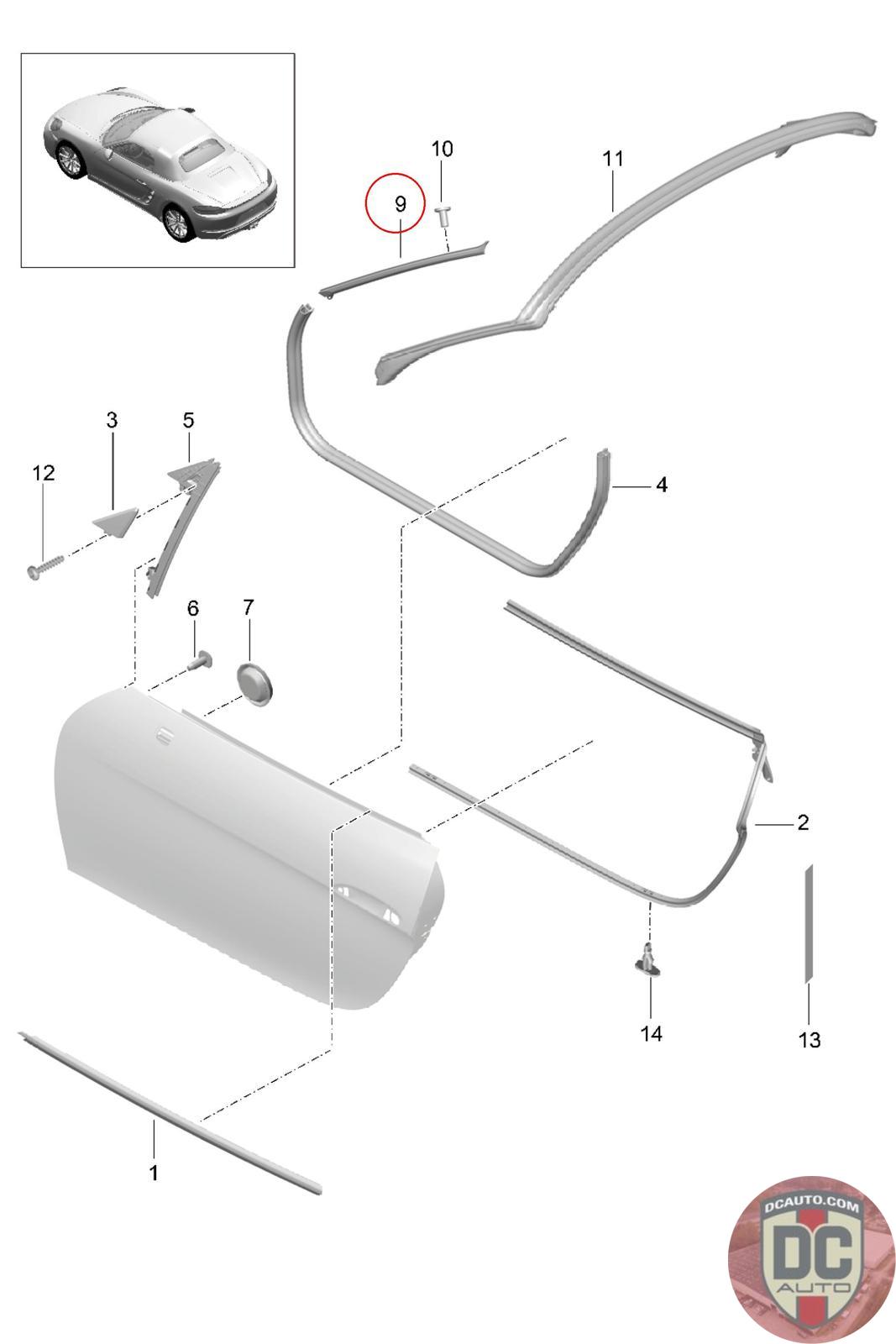 10
11
9
3
5
12
4
6
7
2
14
13
1
DCAUTO.COM
DC
AUTO