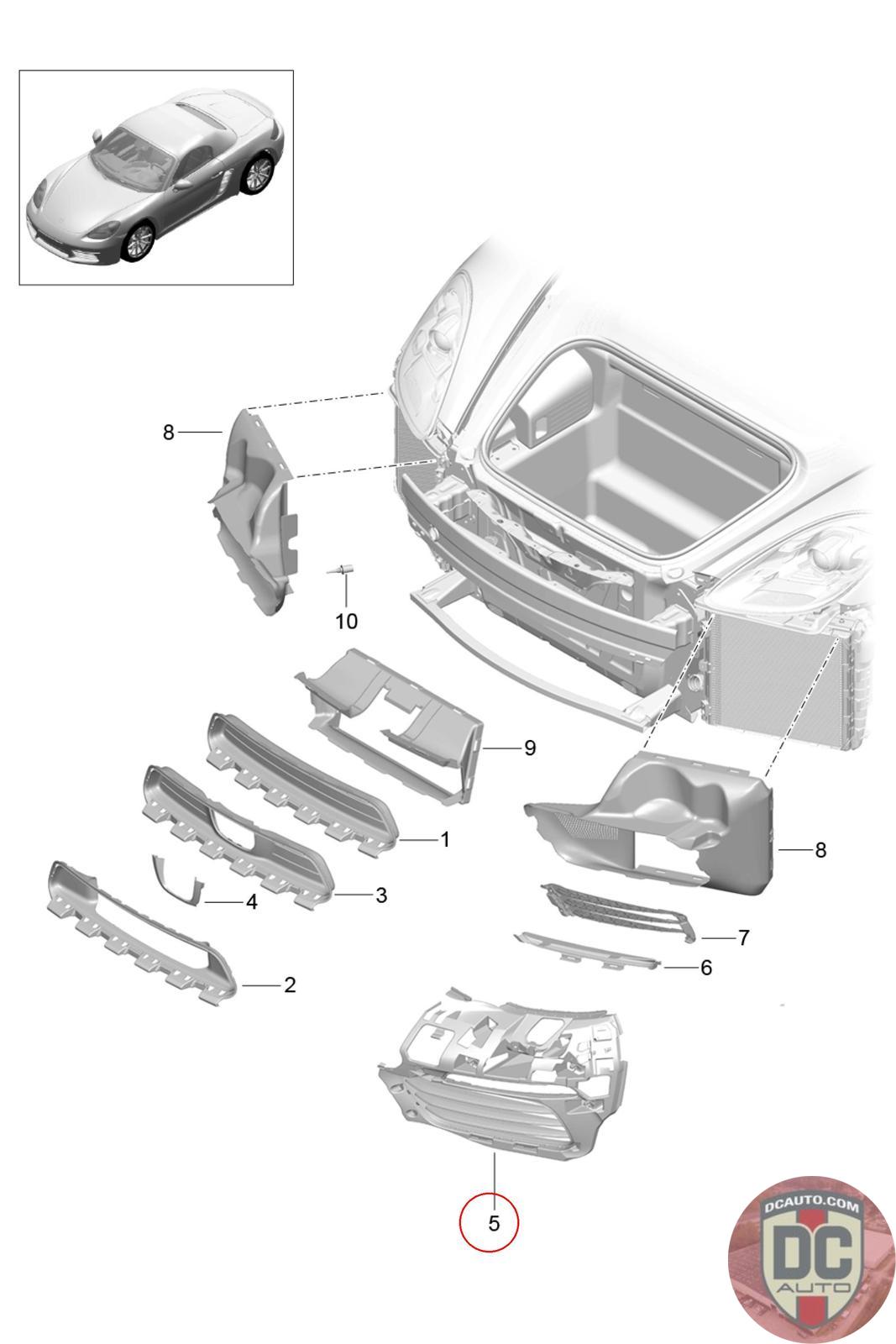 8
10
9
1
8
3
4
7
6
2
5
DCAUTO.COM
DC
AUTO