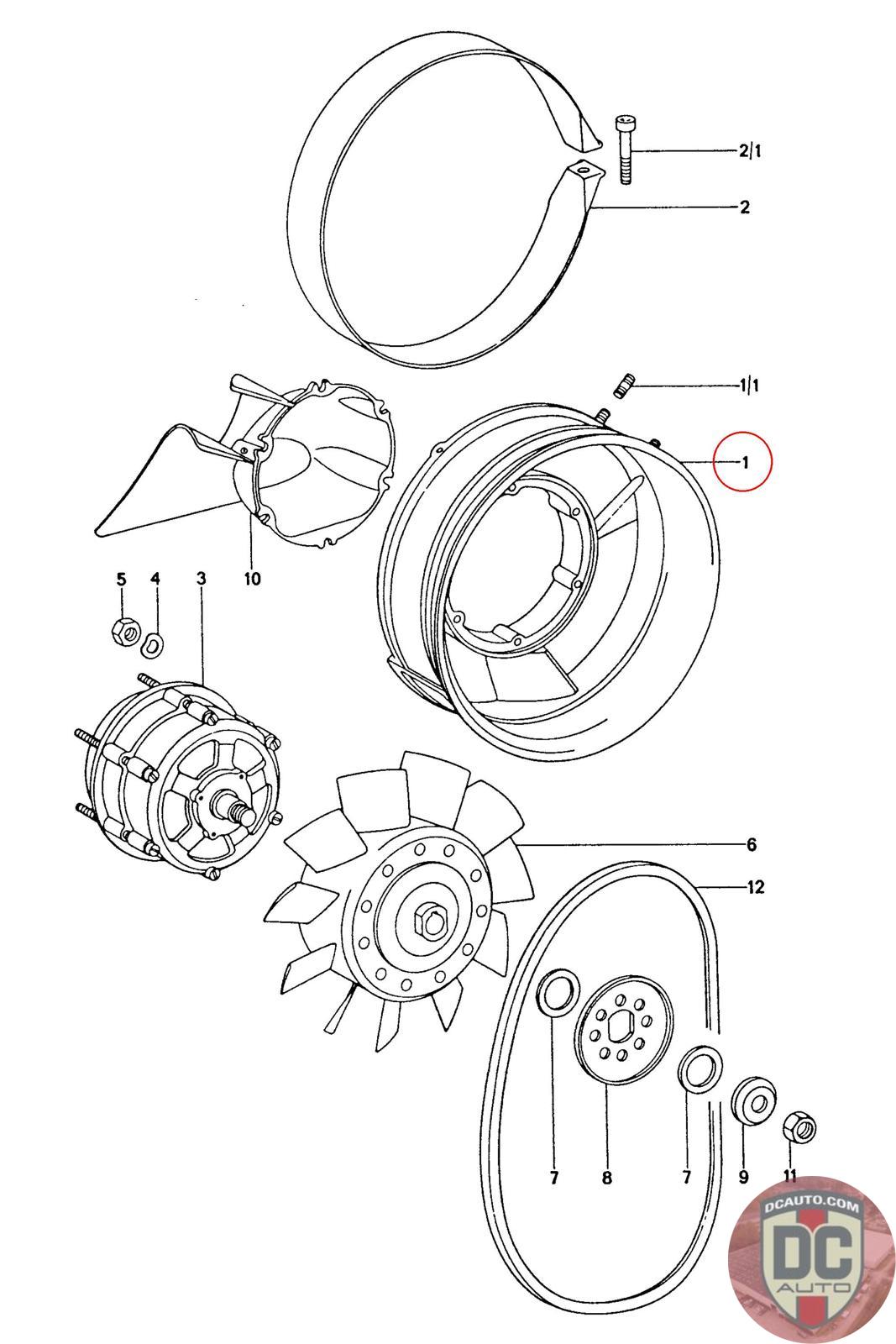 2/1
2
1/1
1
5
4
3
10
6
12
7
8
7
9
11
DCAUTO.COM
DC
AUTO