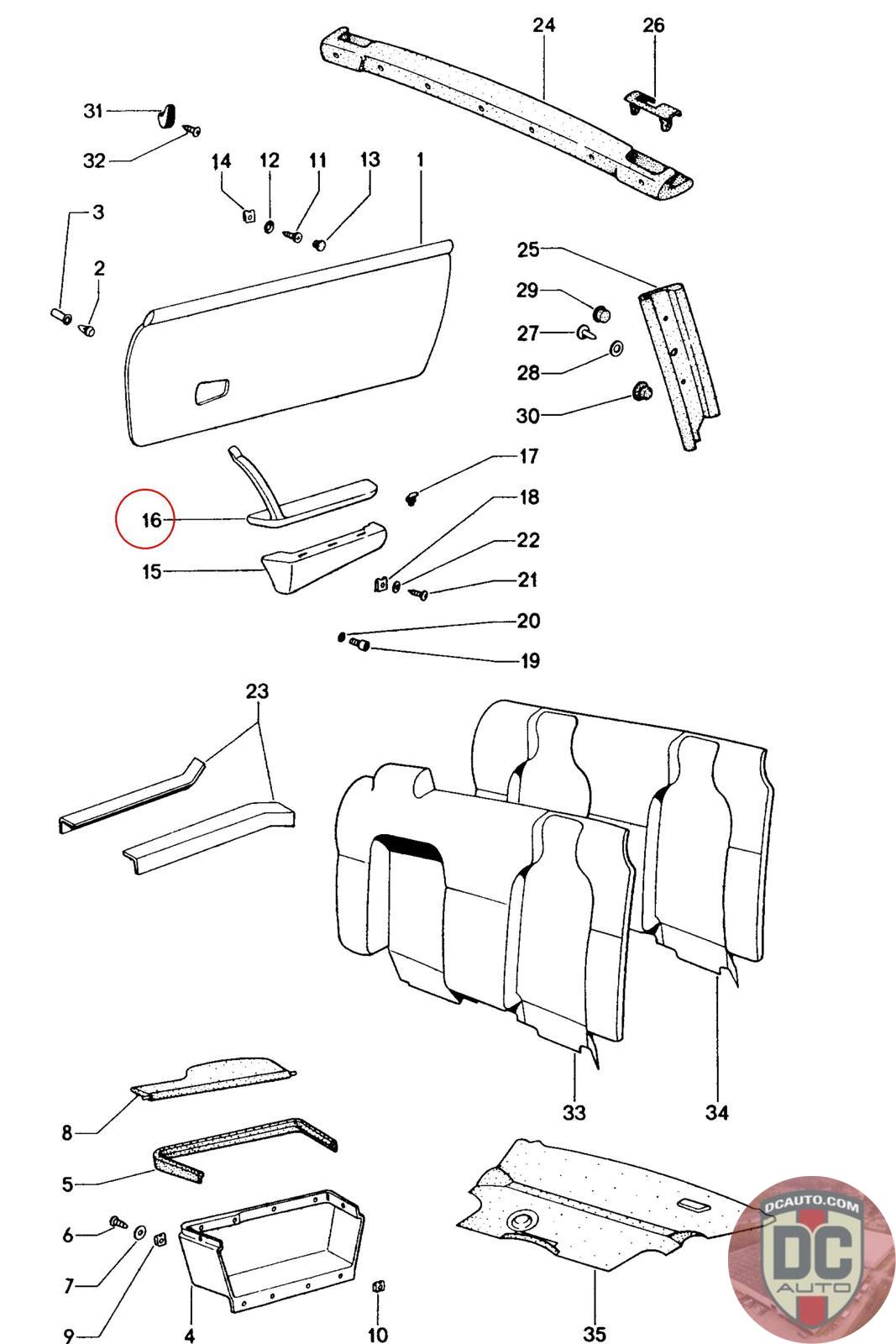 24
26
31
32
14
12
11
13
1
3
2
25
29
27
28
30
17
16
18
22
15
21
20
19
23
33
34
8
5
6
7
9
4
10
35
DCAUTO.COM
DC
AUTO