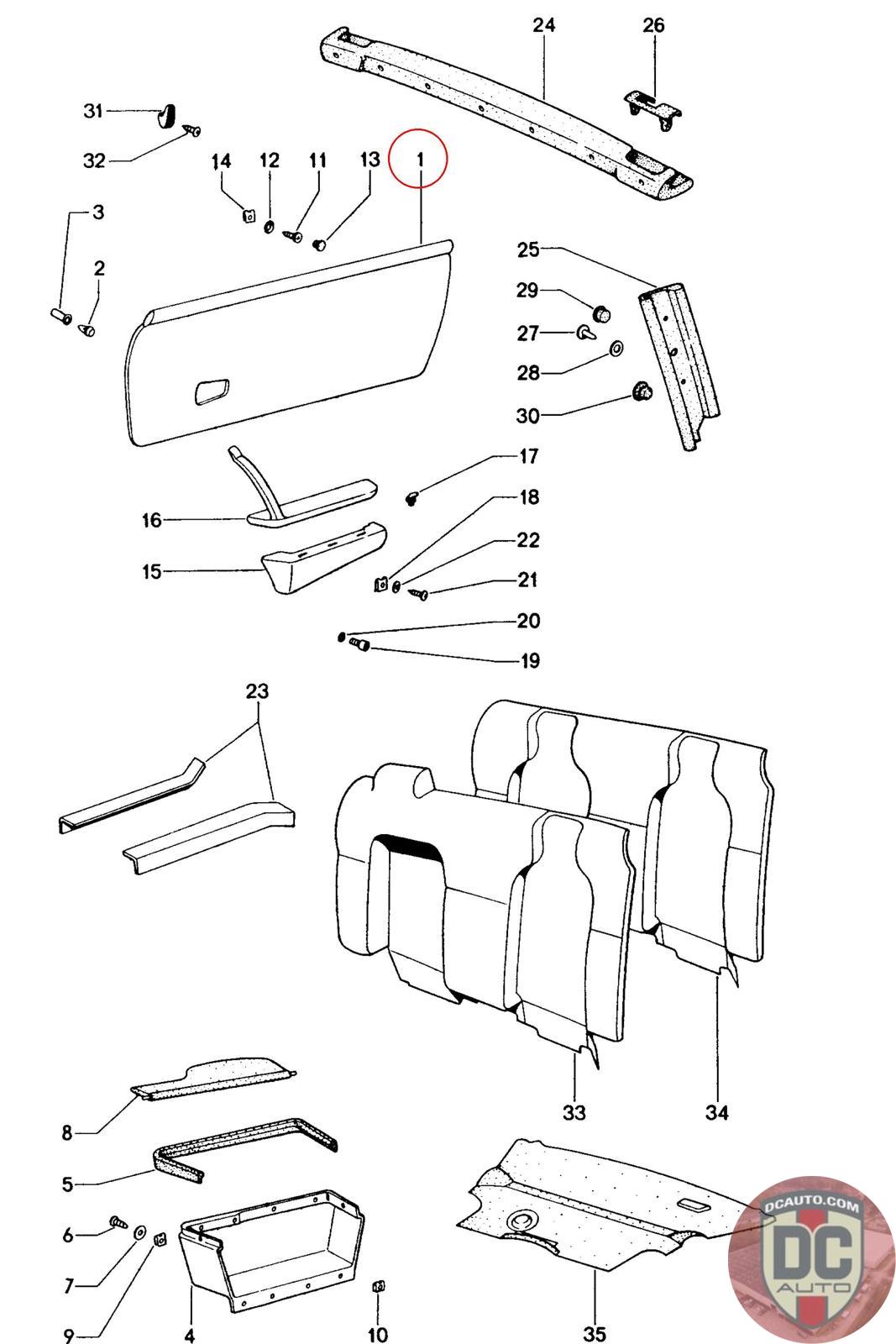 24
26
31
32
14
12
11
13
1
3
2
25
29
27
28
30
17
16
18
22
15
21
20
19
23
33
34
8
5
6
7
9
4
10
35
DCAUTO.COM
DC
AUTO