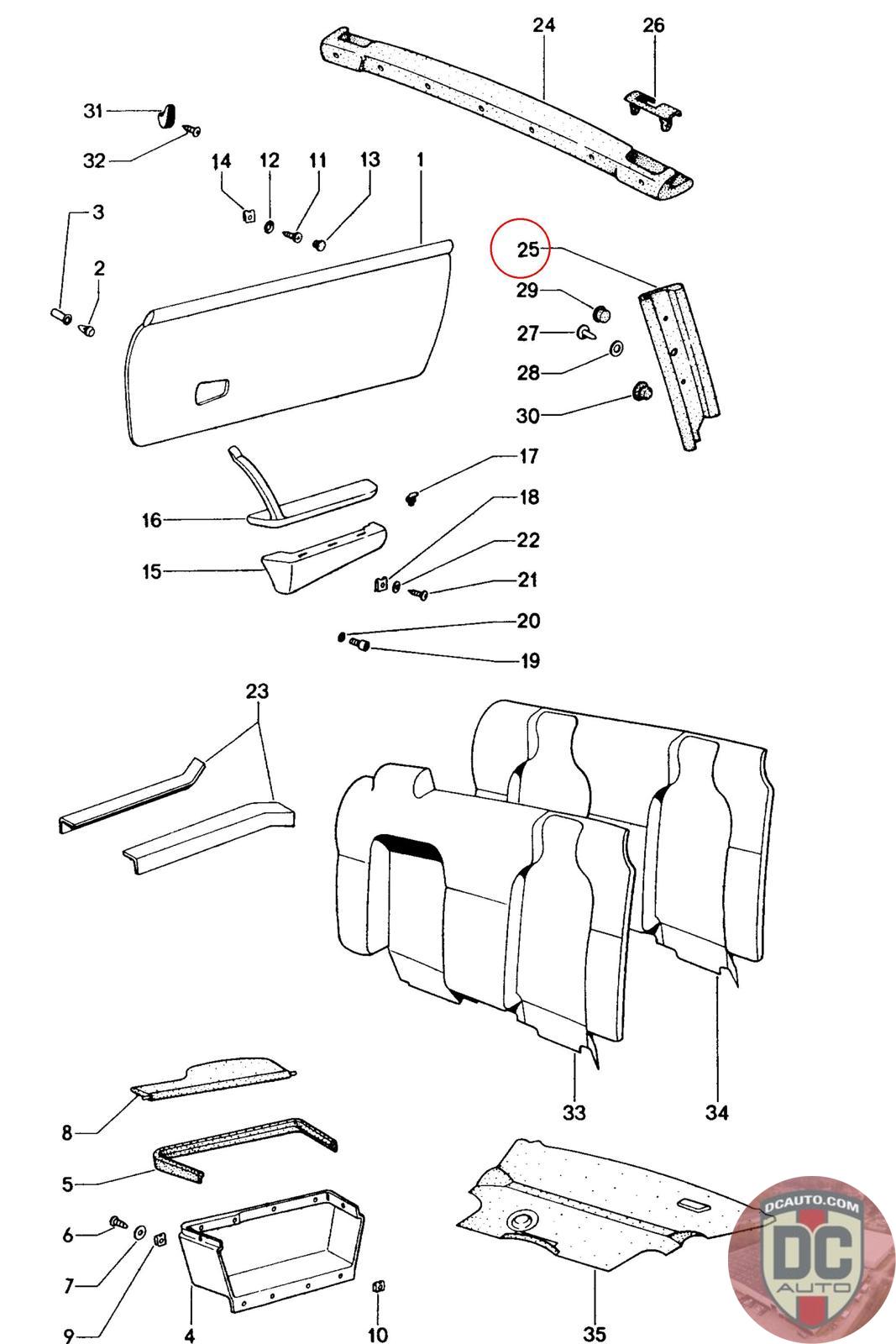 24
26
31
32
14
12
11
13
1
3
2
25
29
27
28
30
17
16
18
22
15
21
20
19
23
33
34
8
5
6
7
9
4
10
35
DCAUTO.COM
DC
AUTO