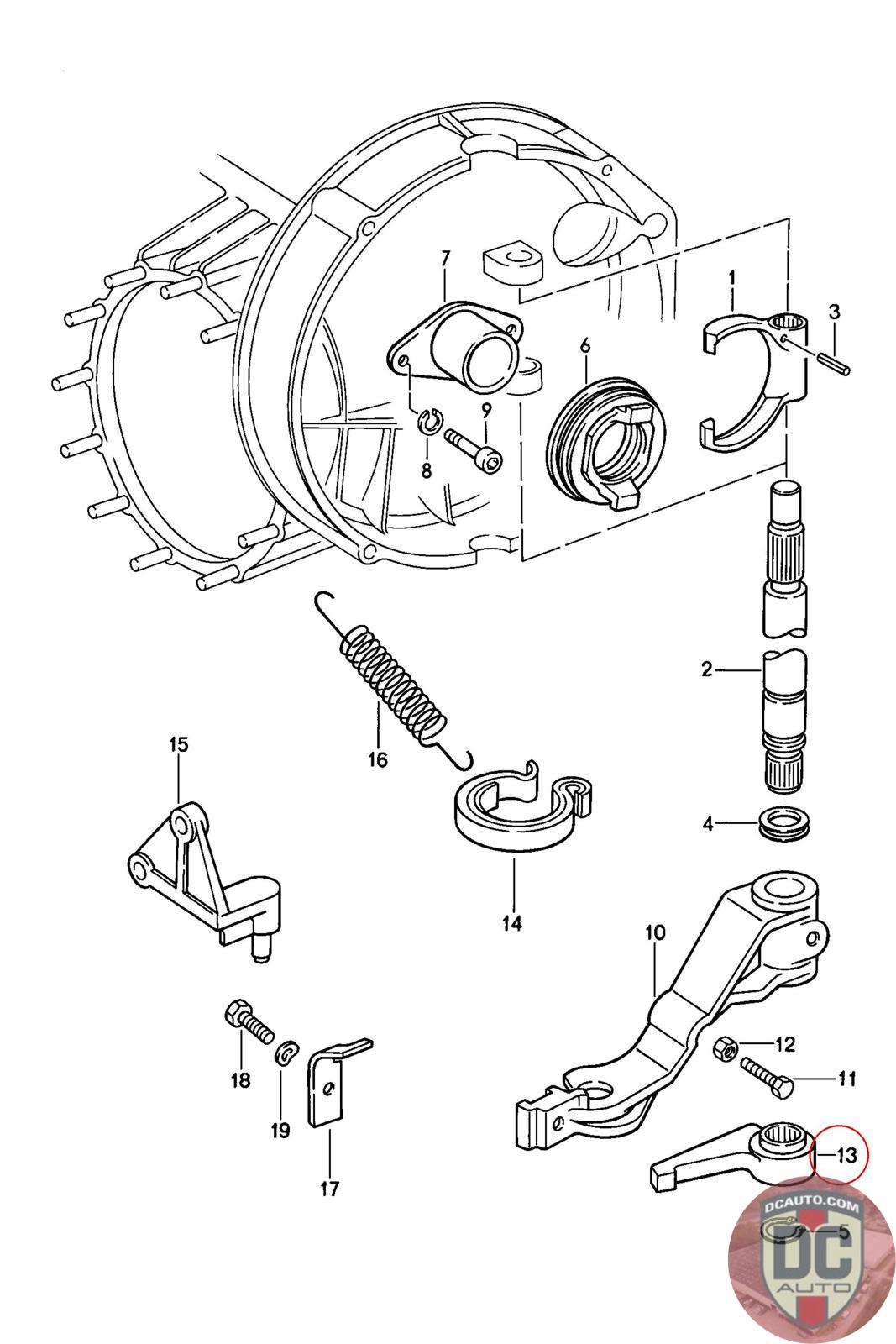 7
1
3
6
9
8
2
16
15
4
14
10
12
11
18
19
17
13
5
DCAUTO.COM
DC
AUTO