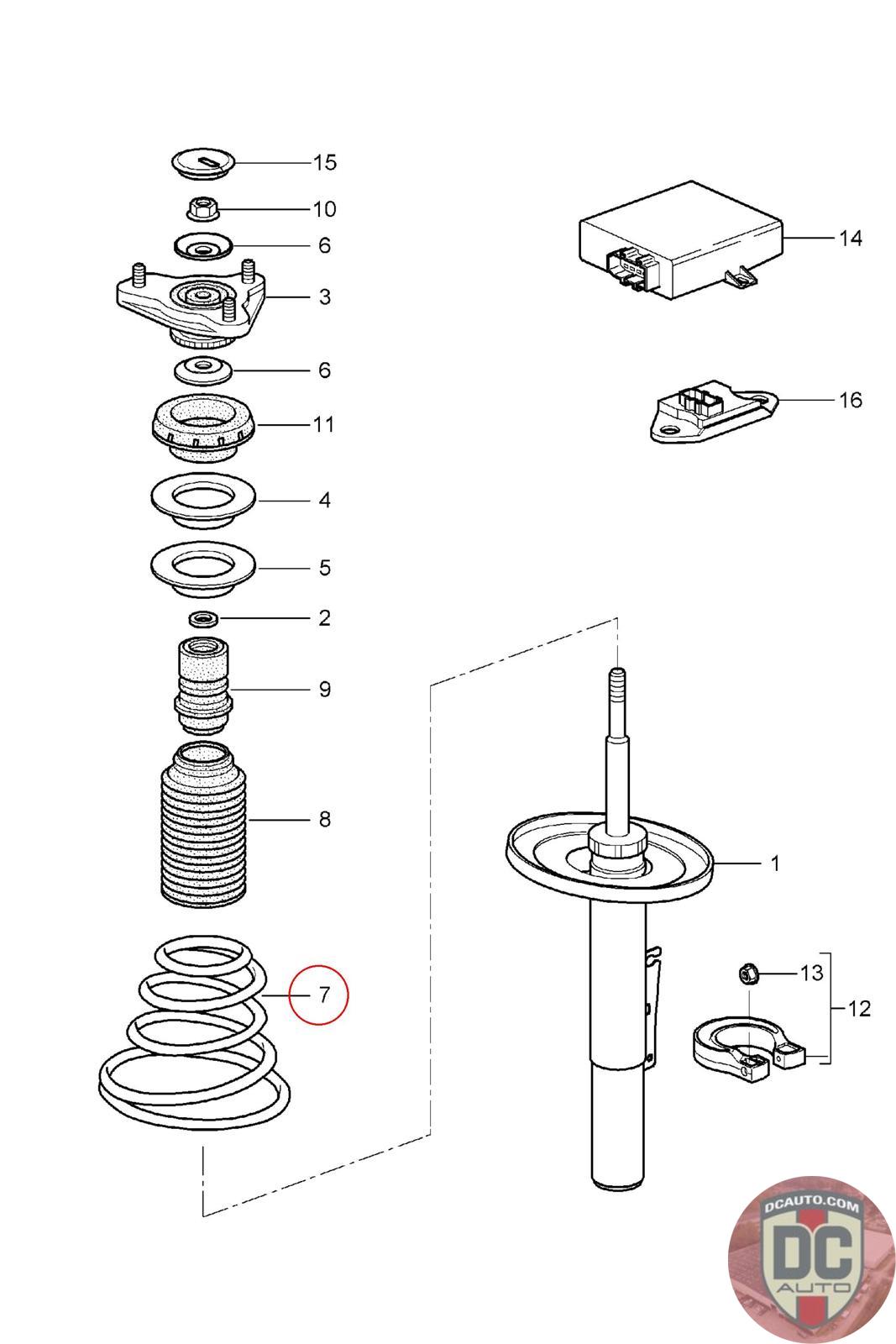 15
10
6
3
6
11
4
5
2
9
8
7
14
16
1
13
12
DCAUTO.COM
DC
AUTO