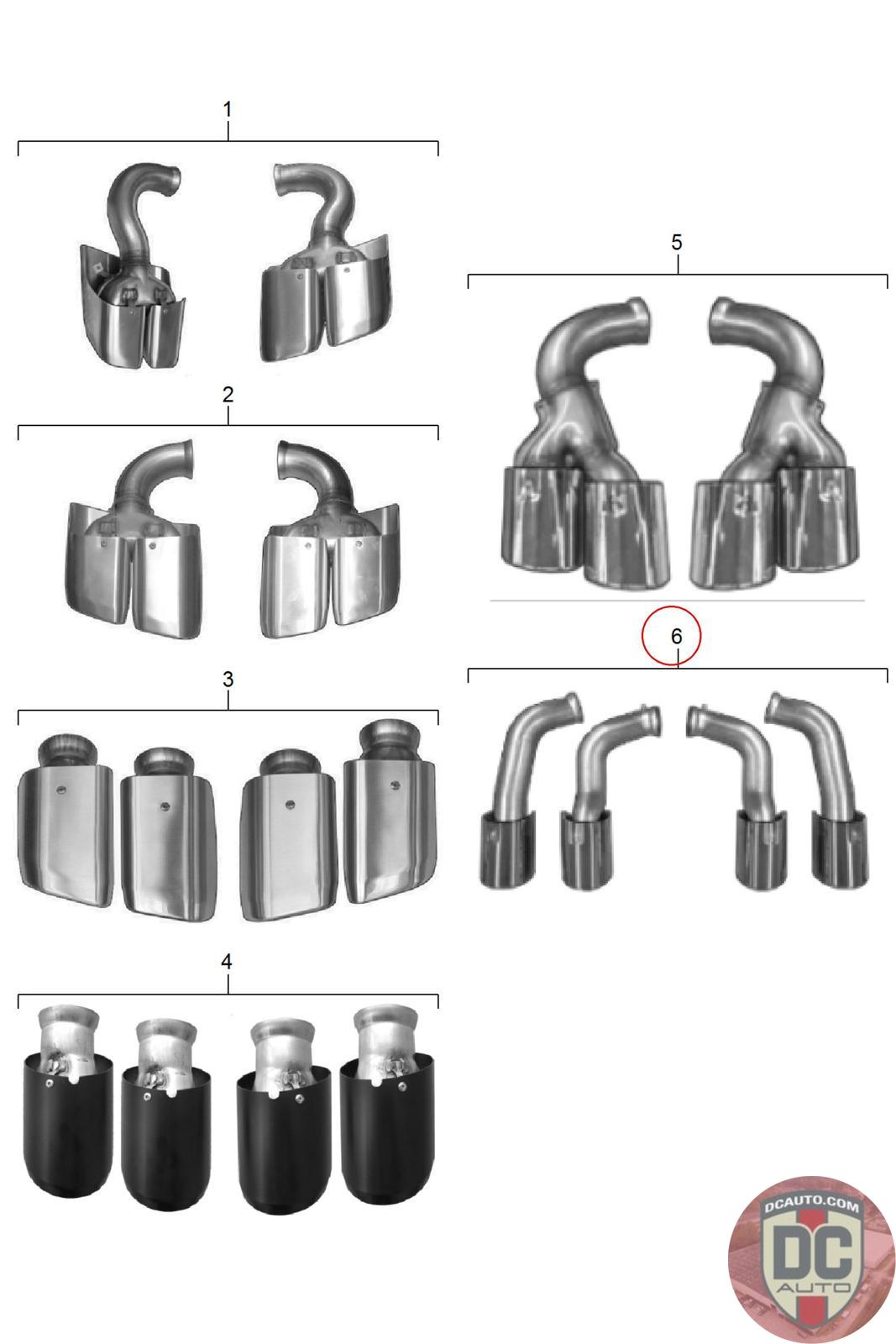 1

2

3

4

5

6

DCAUTO.COM
DC
AUTO