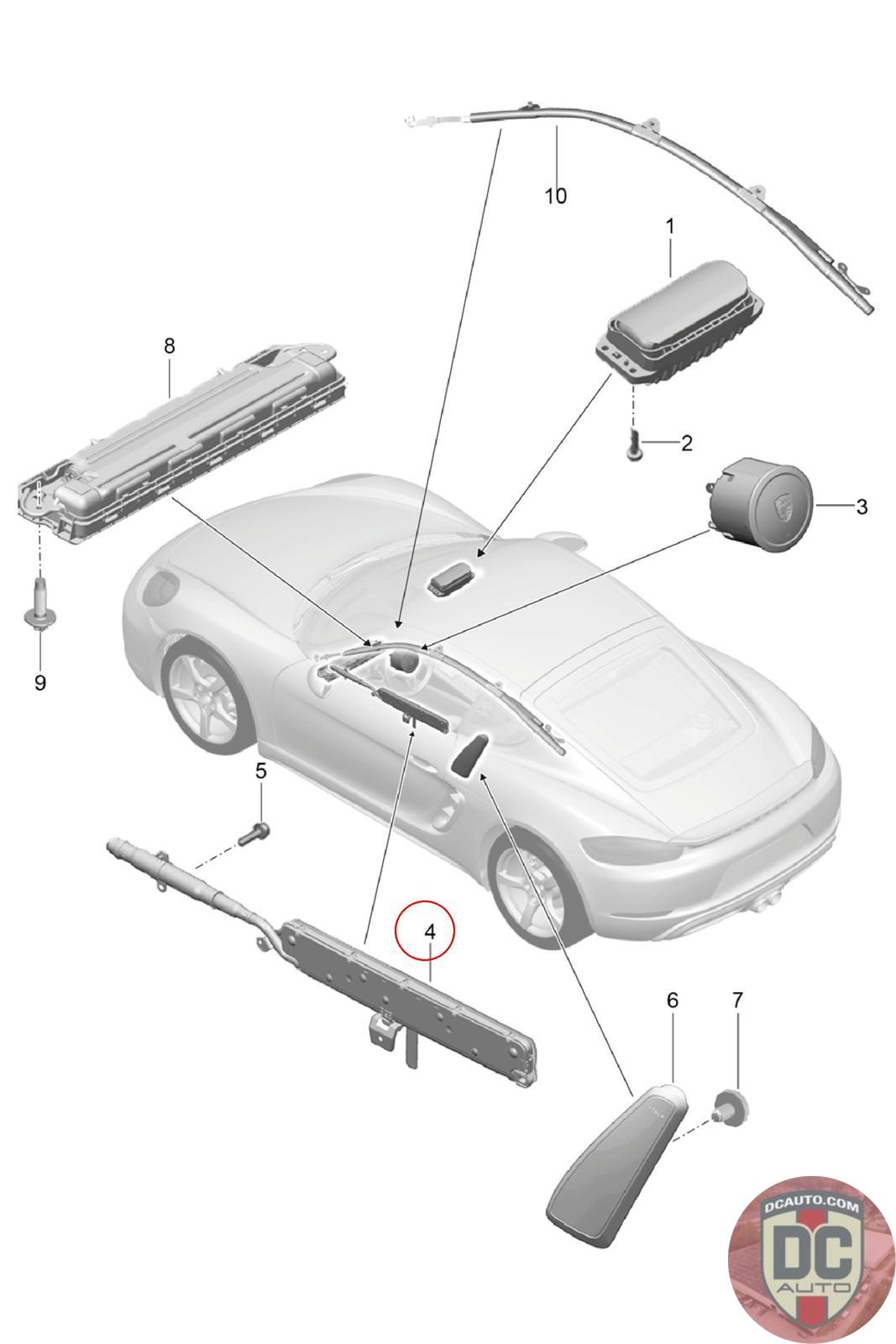 10
1
8
2
3
9
5
4
6
7
DCAUTO.COM
DC
AUTO