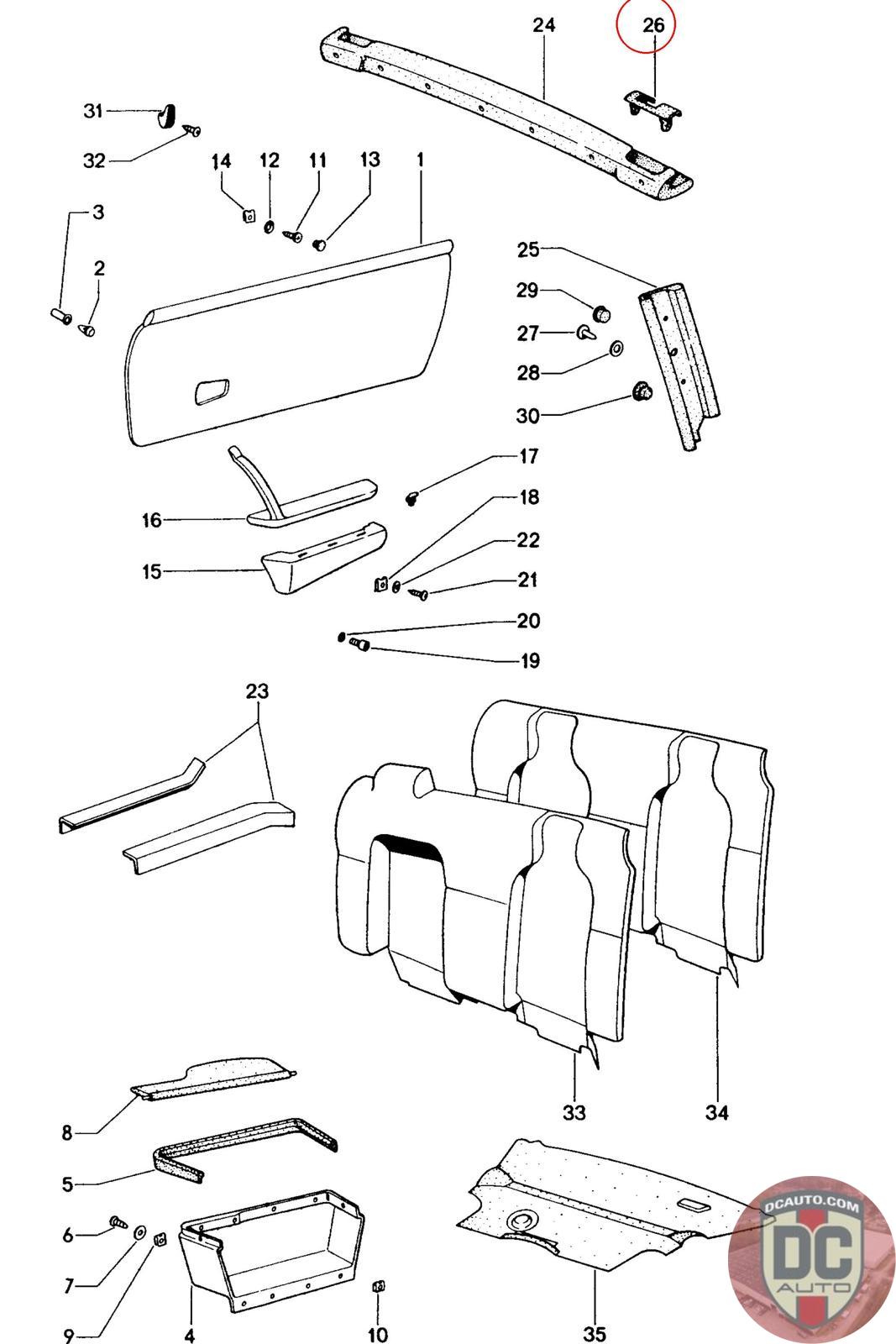 24
26
31
32
14
12
11
13
1
3
2
25
29
27
28
30
17
16
18
22
15
21
20
19
23
33
34
8
5
6
7
9
4
10
35
DCAUTO.COM
DC
AUTO