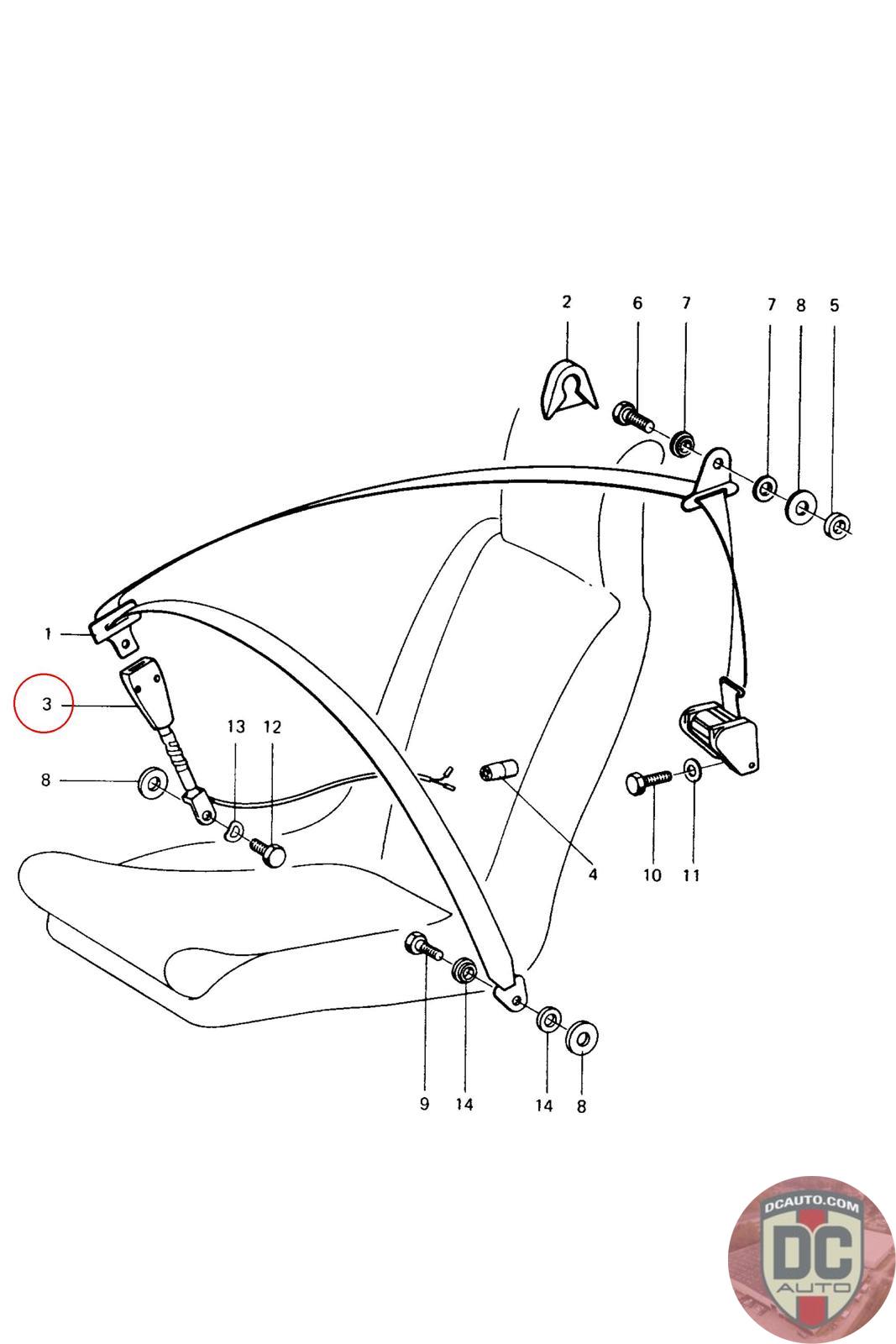 2
6
7
7
8
5
1
3
13
12
8
4
10
11
9
14
14
8
DCAUTO.COM
DC
AUTO