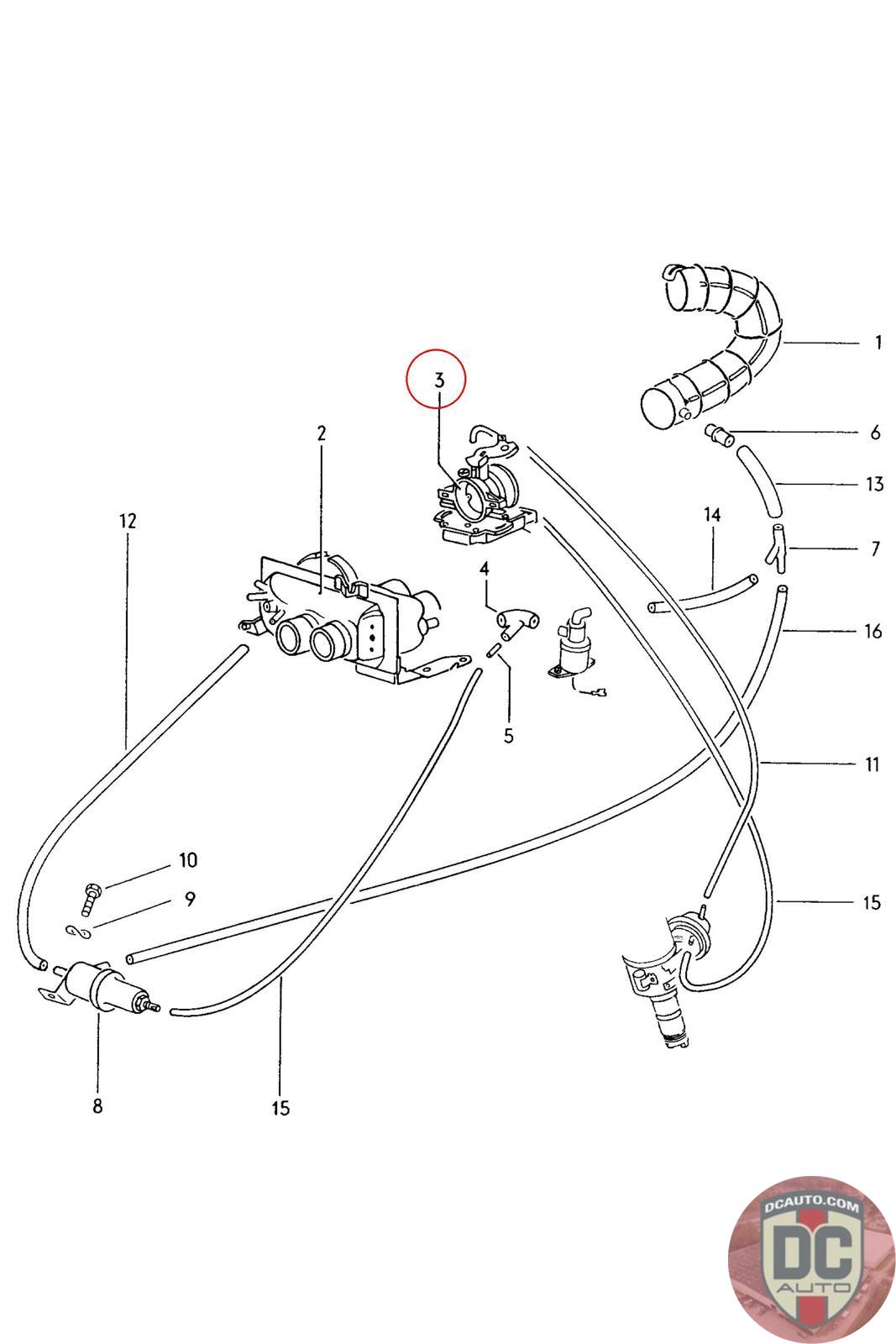 1
3
2
6
13
12
14
7
4
16
5
11
10
9
15
8
15
DCAUTO.COM
DC
AUTO