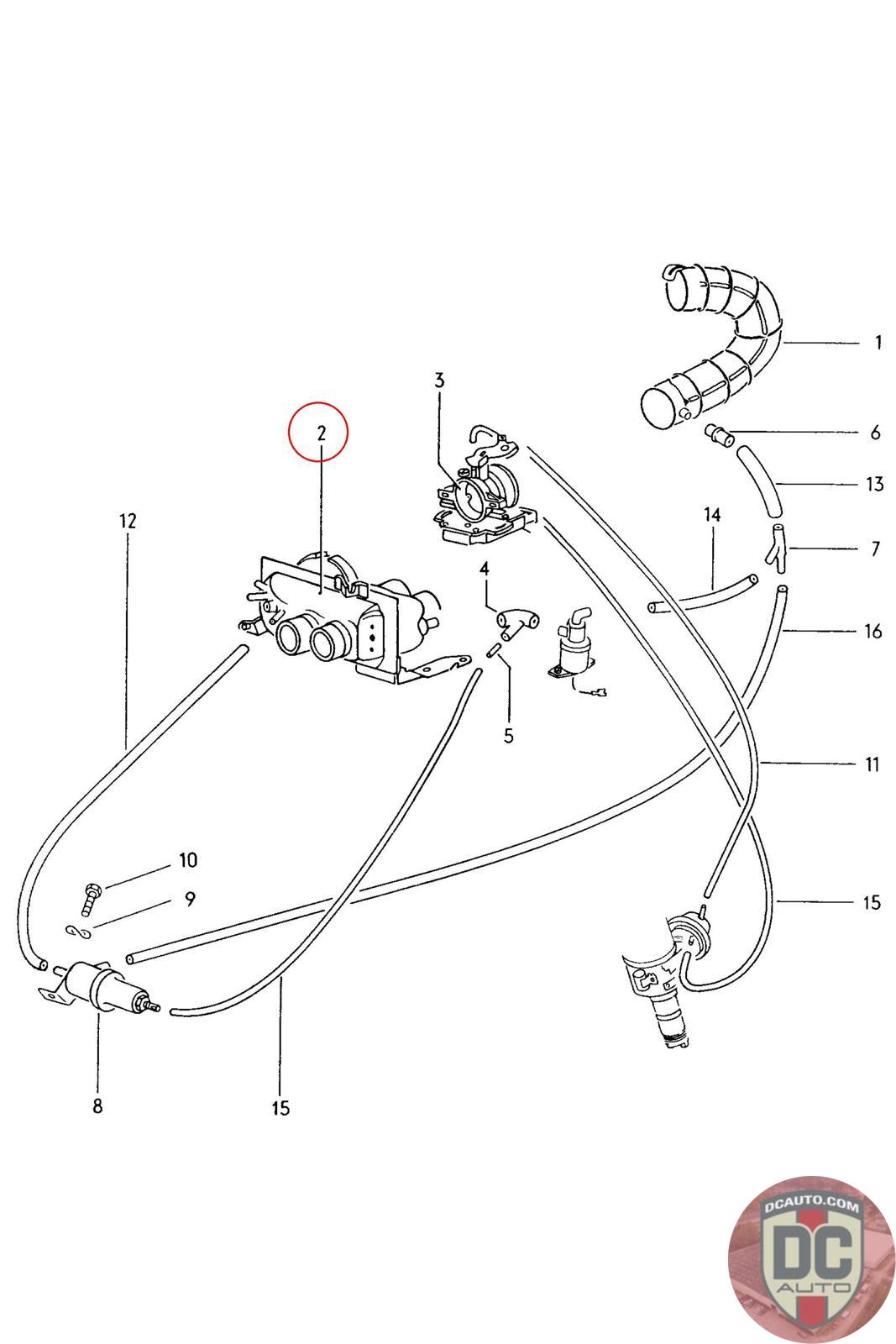 1
3
2
6
13
12
14
7
4
16
5
11
10
9
15
8
15
DCAUTO.COM
DC
AUTO