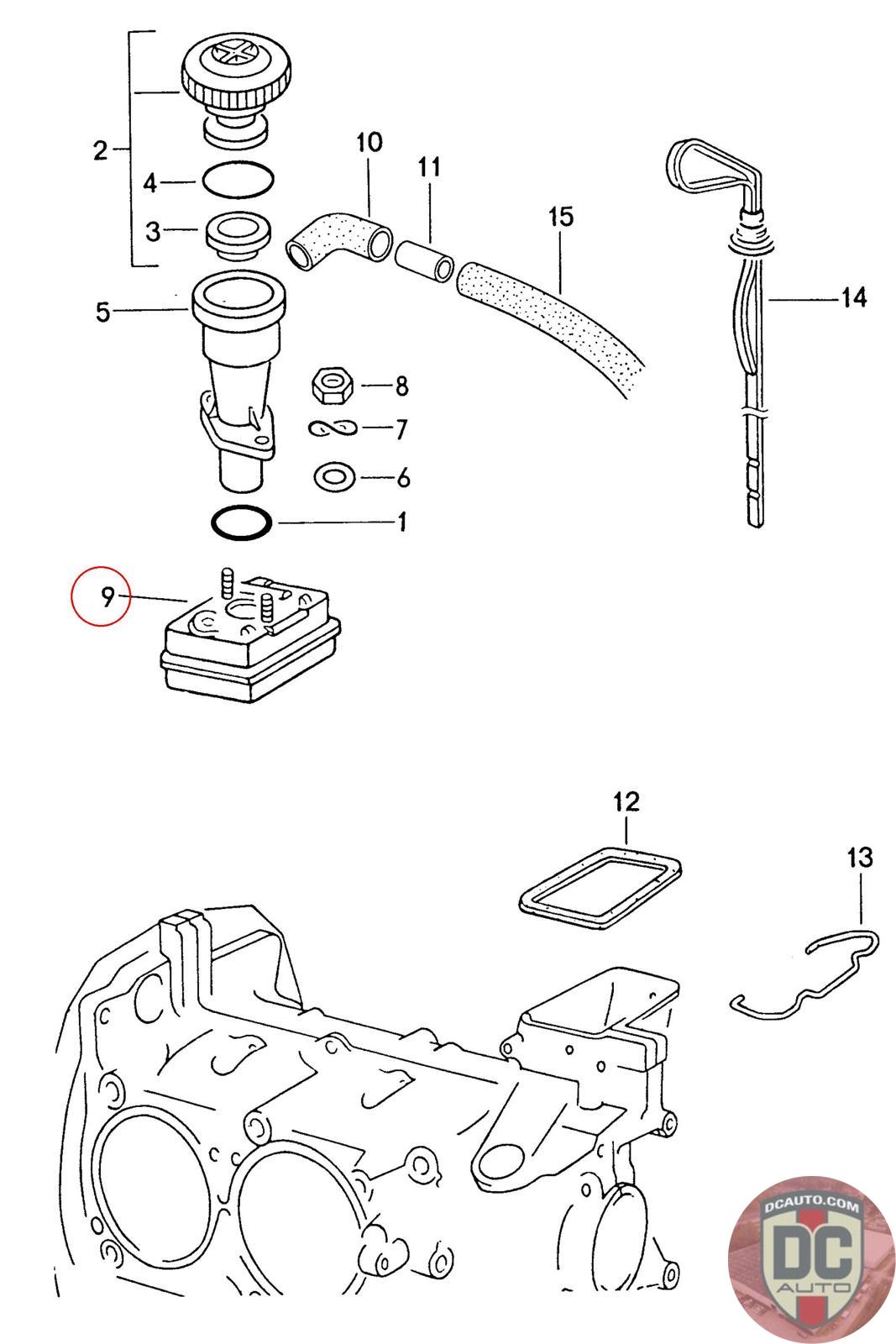 2
4
3
5
10
11
15
14
8
7
6
1
9
12
13
DCAUTO.COM
DC
AUTO