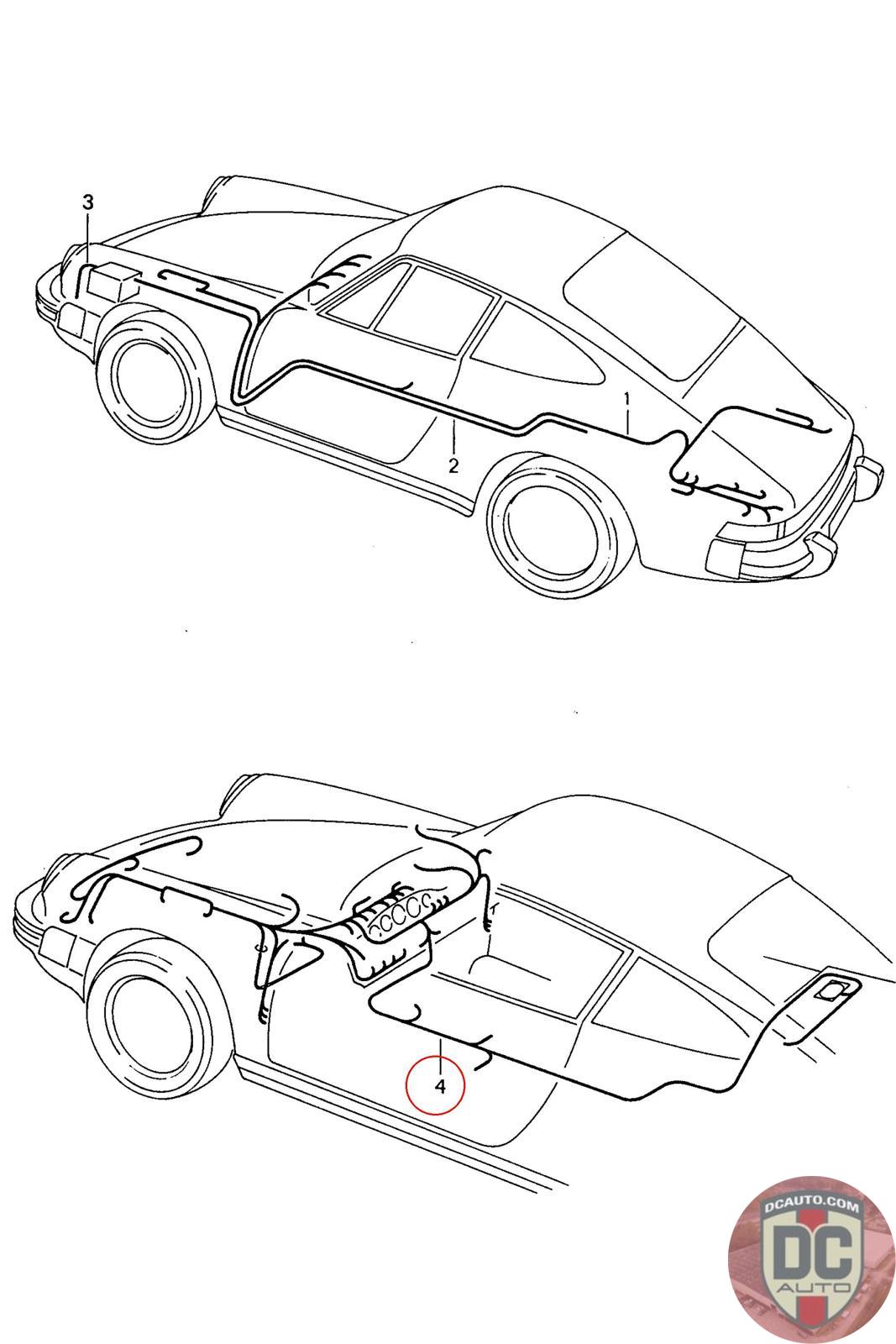 3

1

2

4

DCAUTO.COM
DC
AUTO